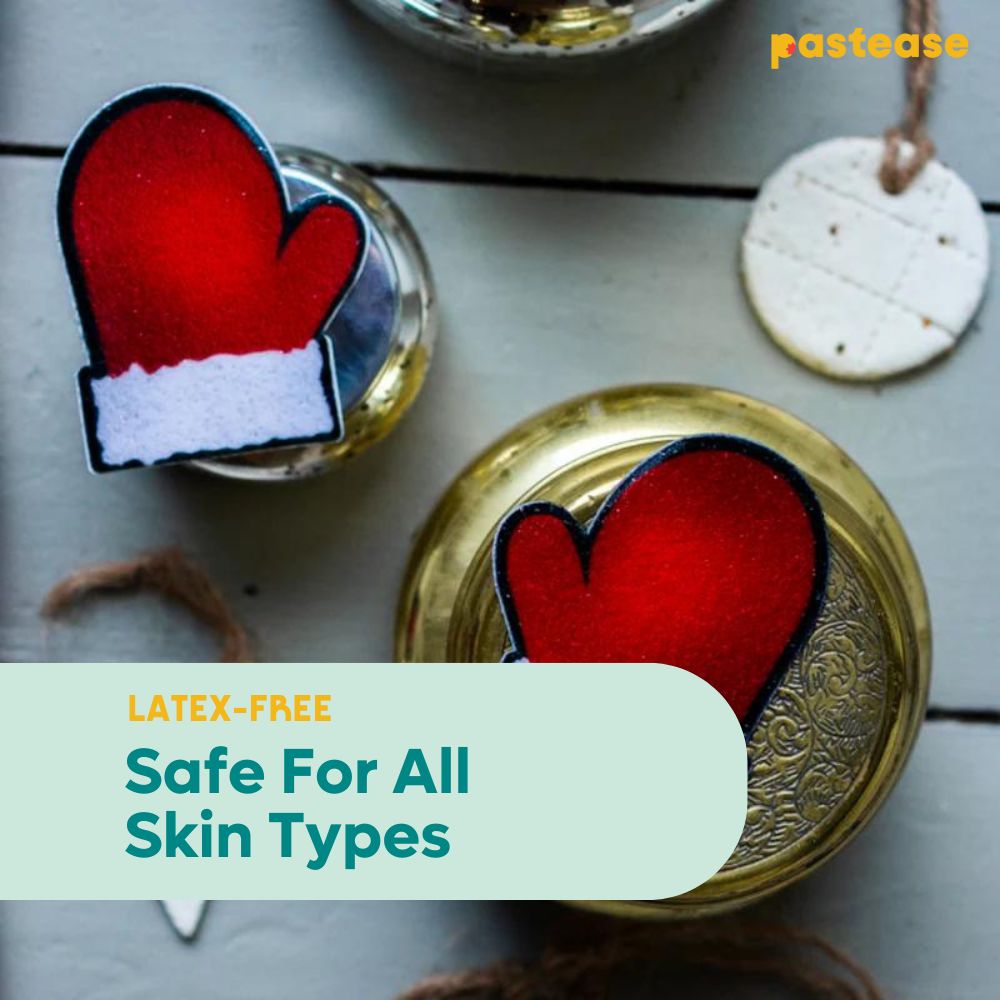 pastease

LATEX-FREE

Safe For All Skin Types