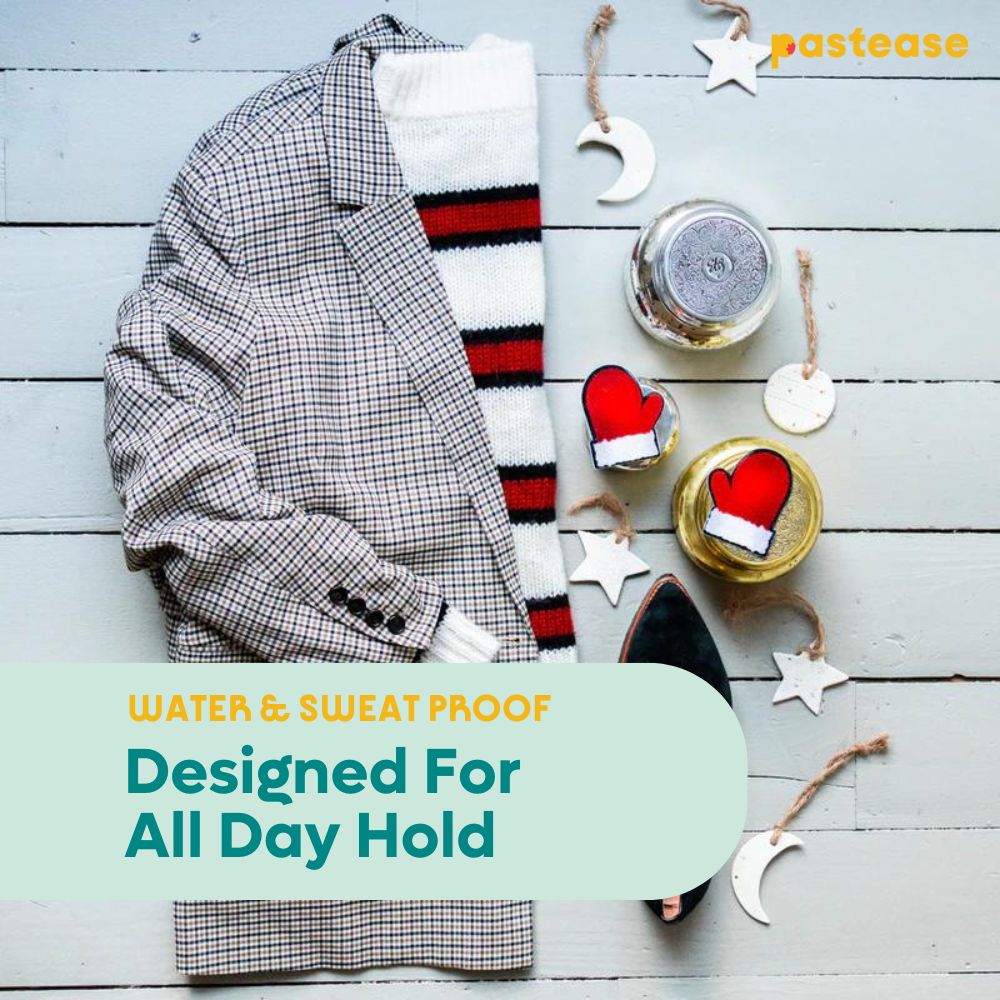 pastease

WATER & SWEAT PROOF

Designed For All Day Hold