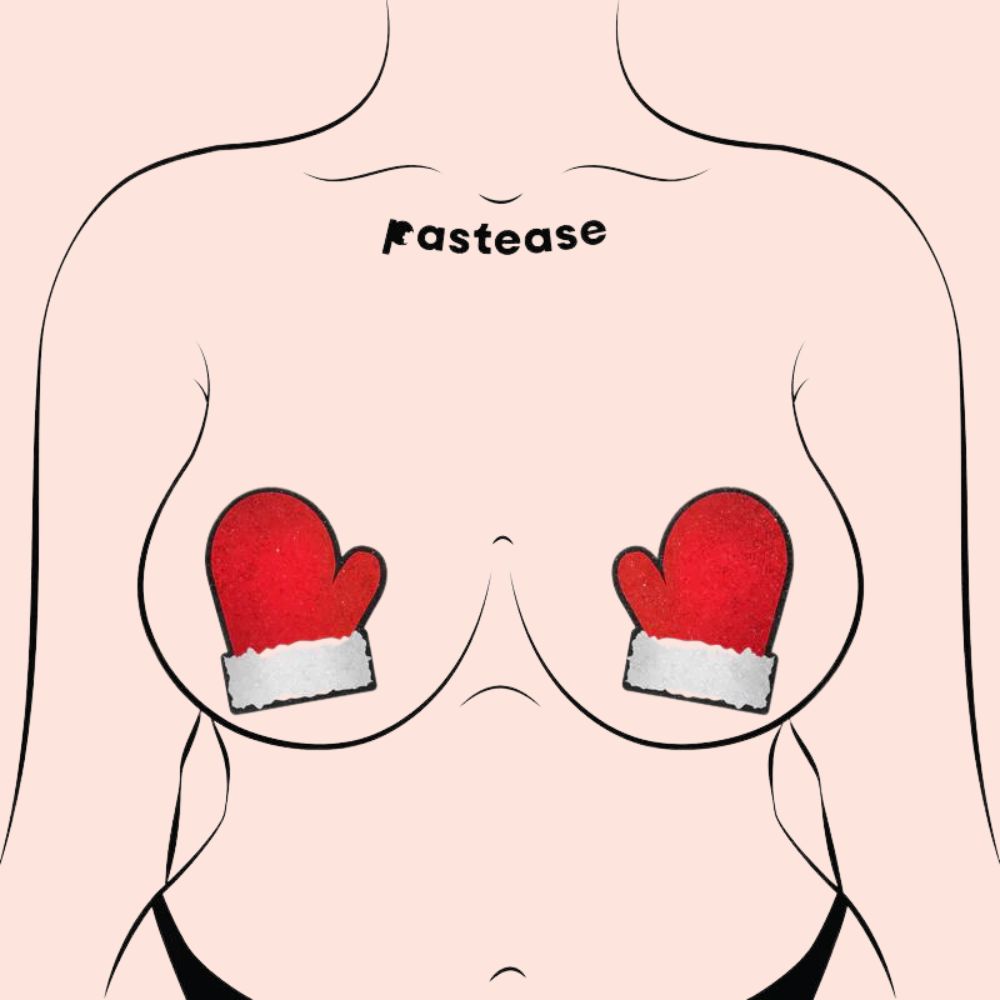 Pastease