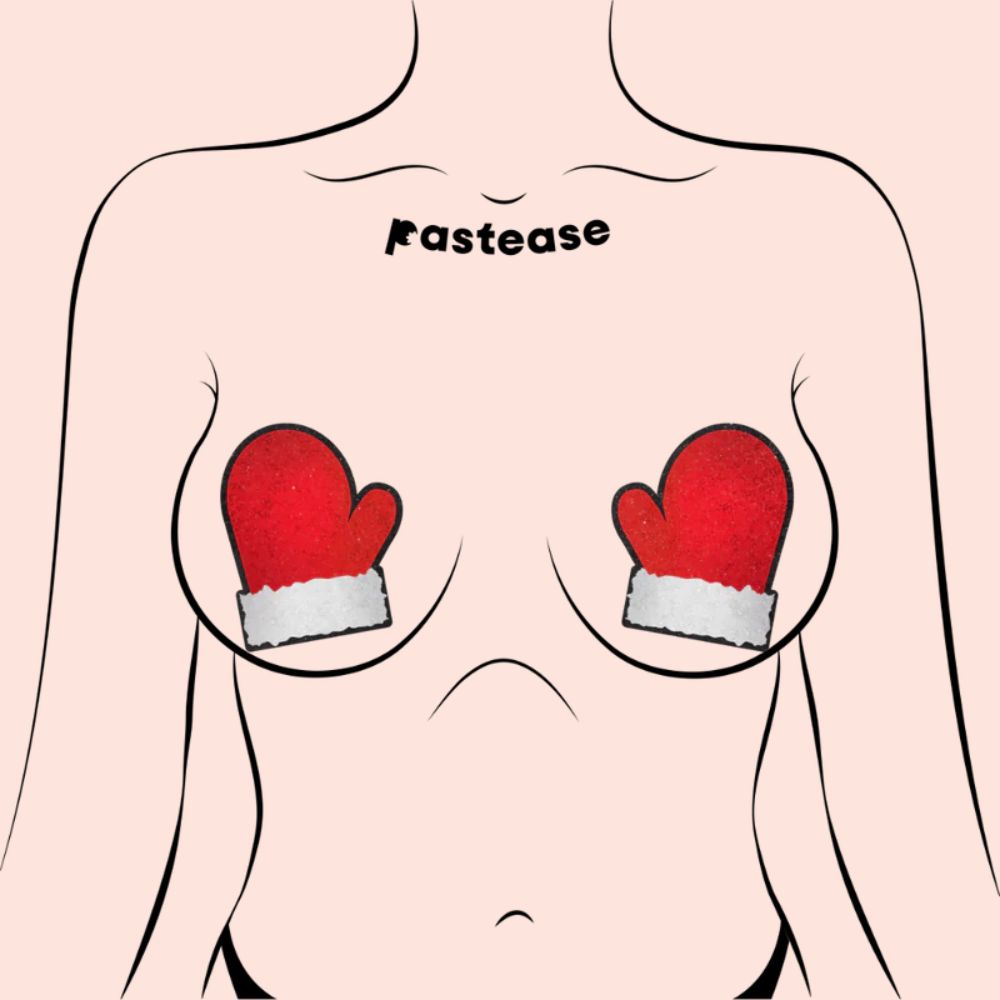 Pastease