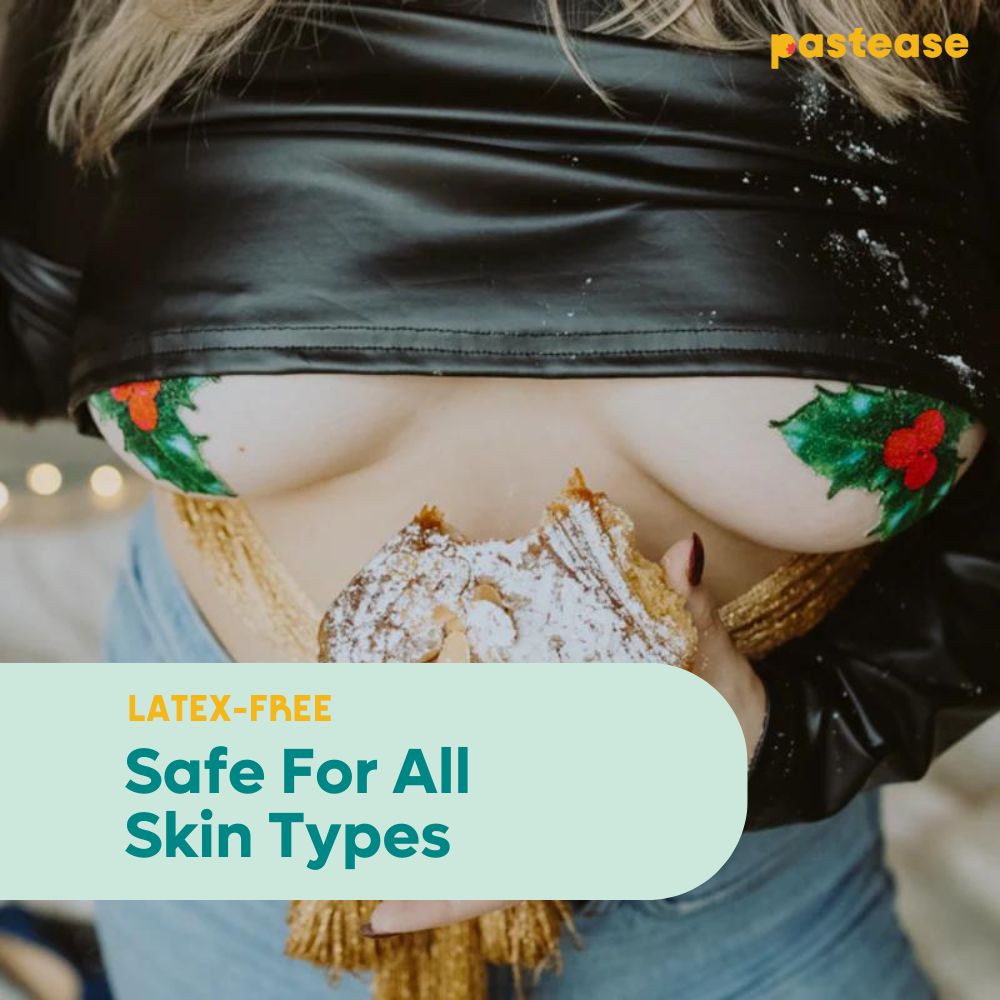 pastease

LATEX-FREE

Safe For All Skin Types