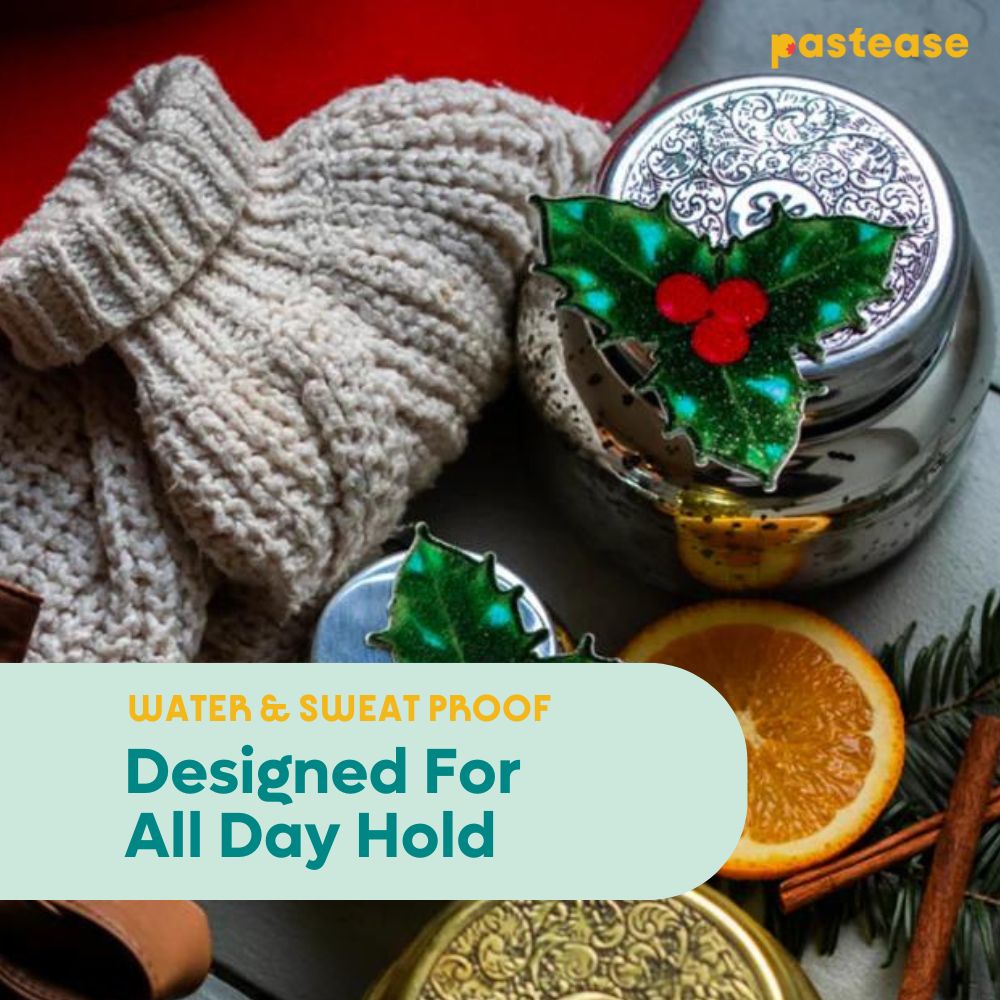 pastease

WATER & SWEAT PROOF

Designed For All Day Hold