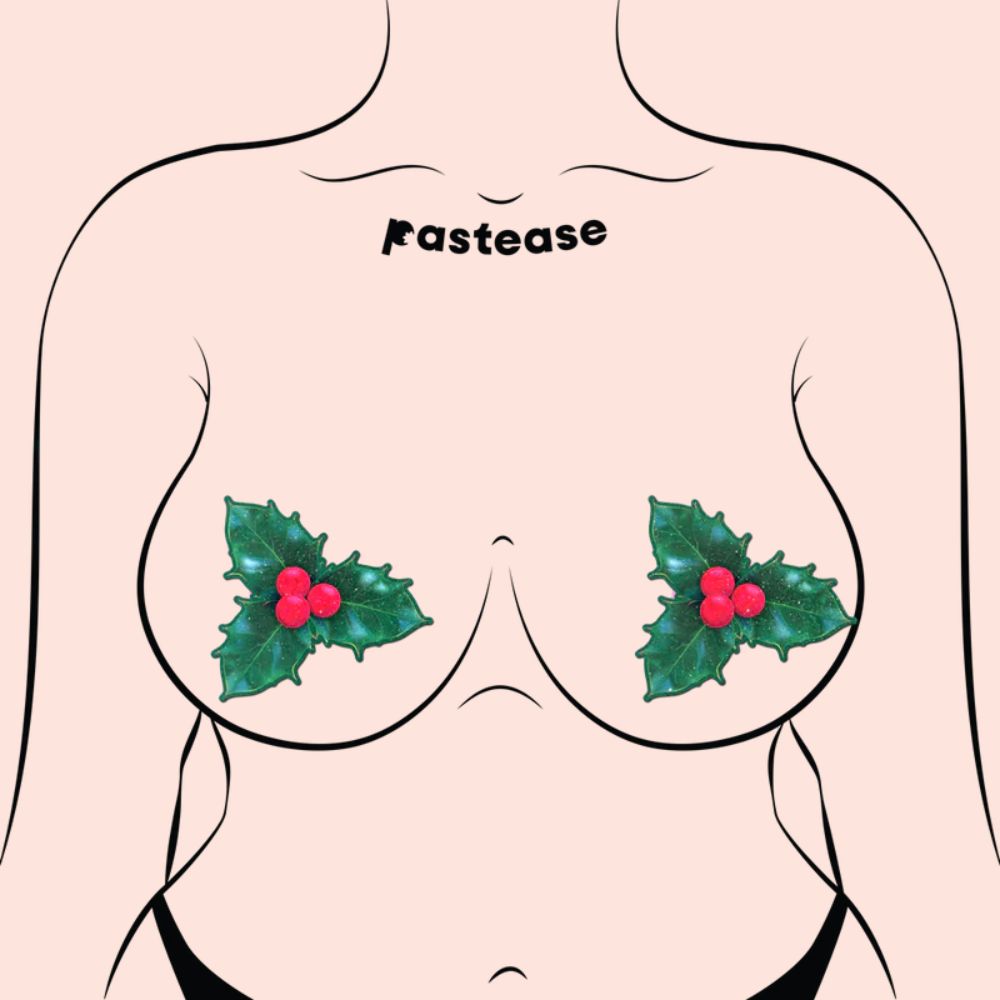 Pastease