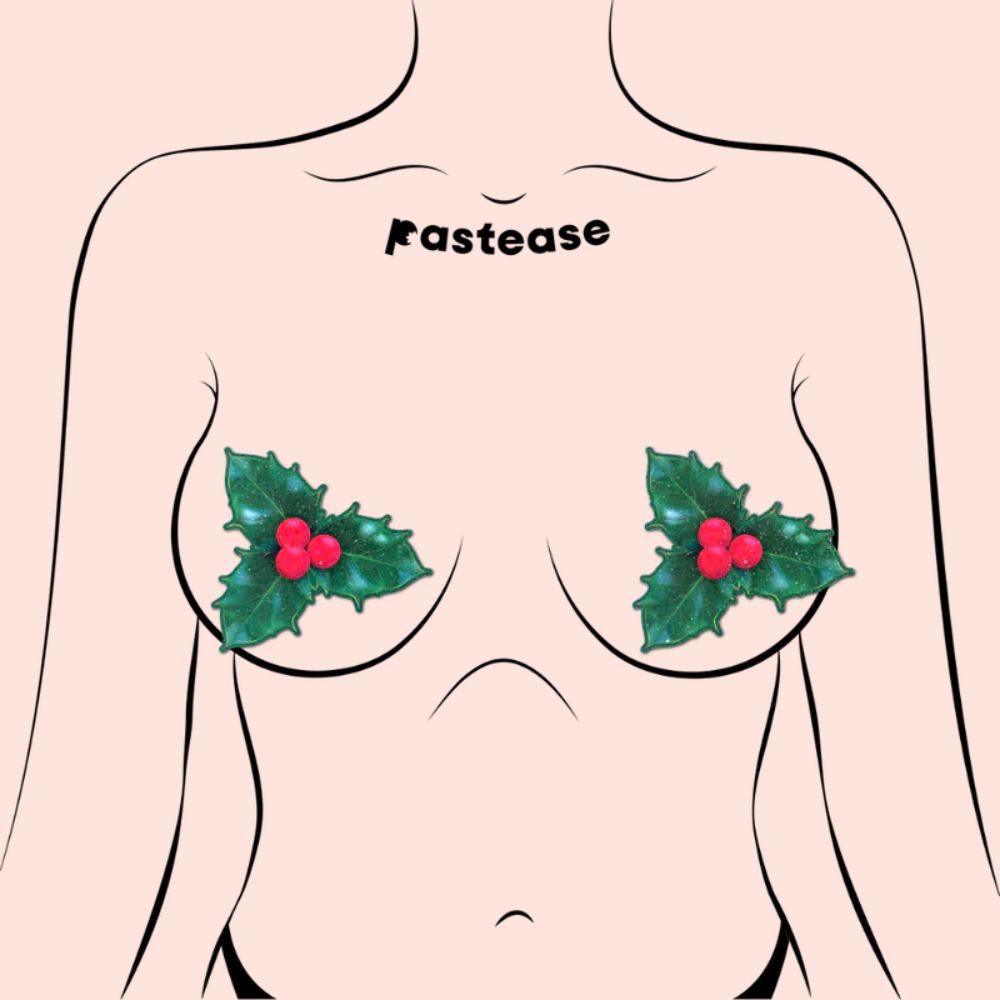 Pastease