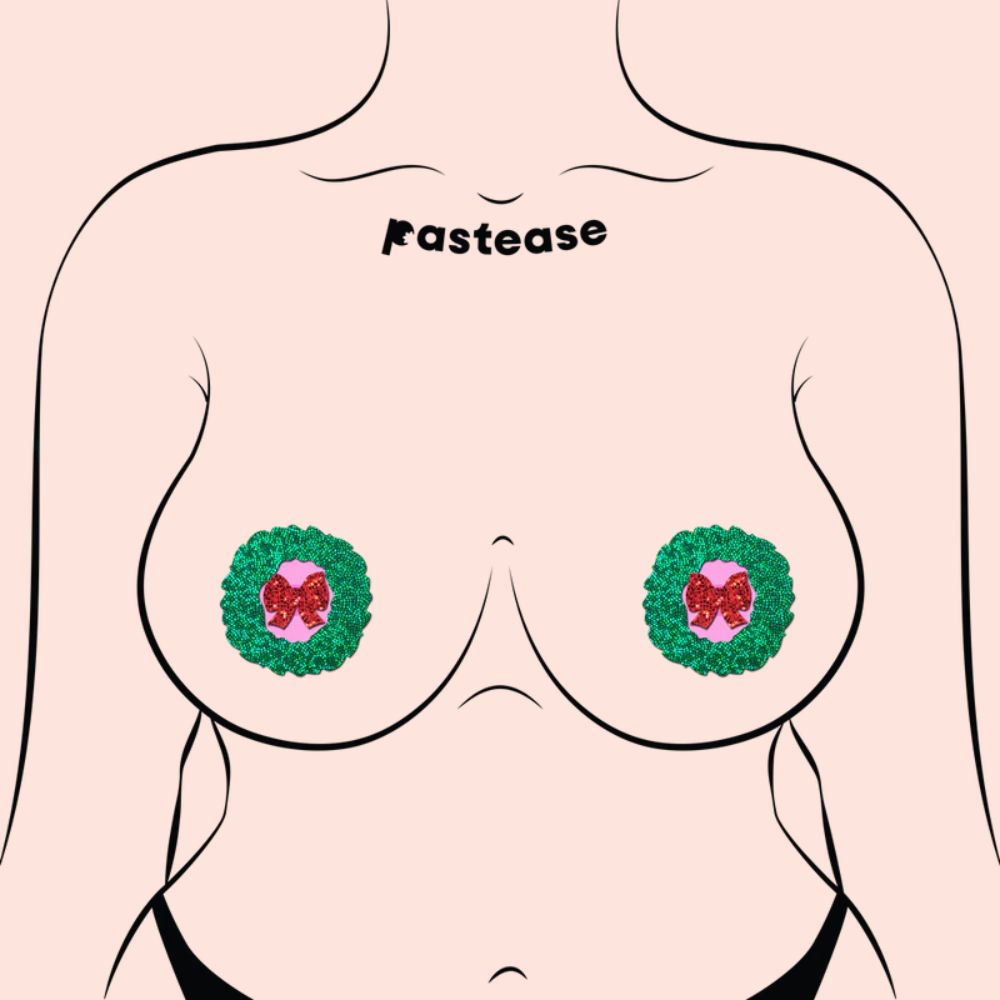 Pastease