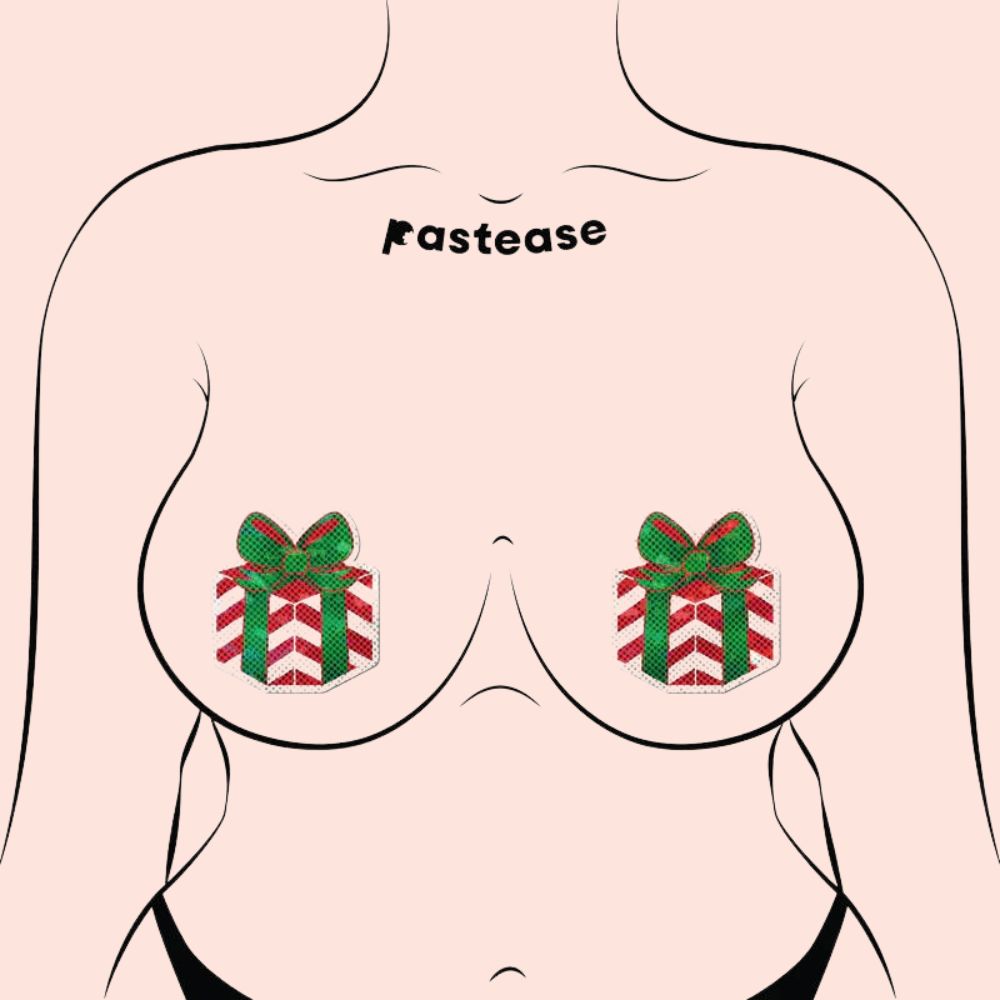 Pastease