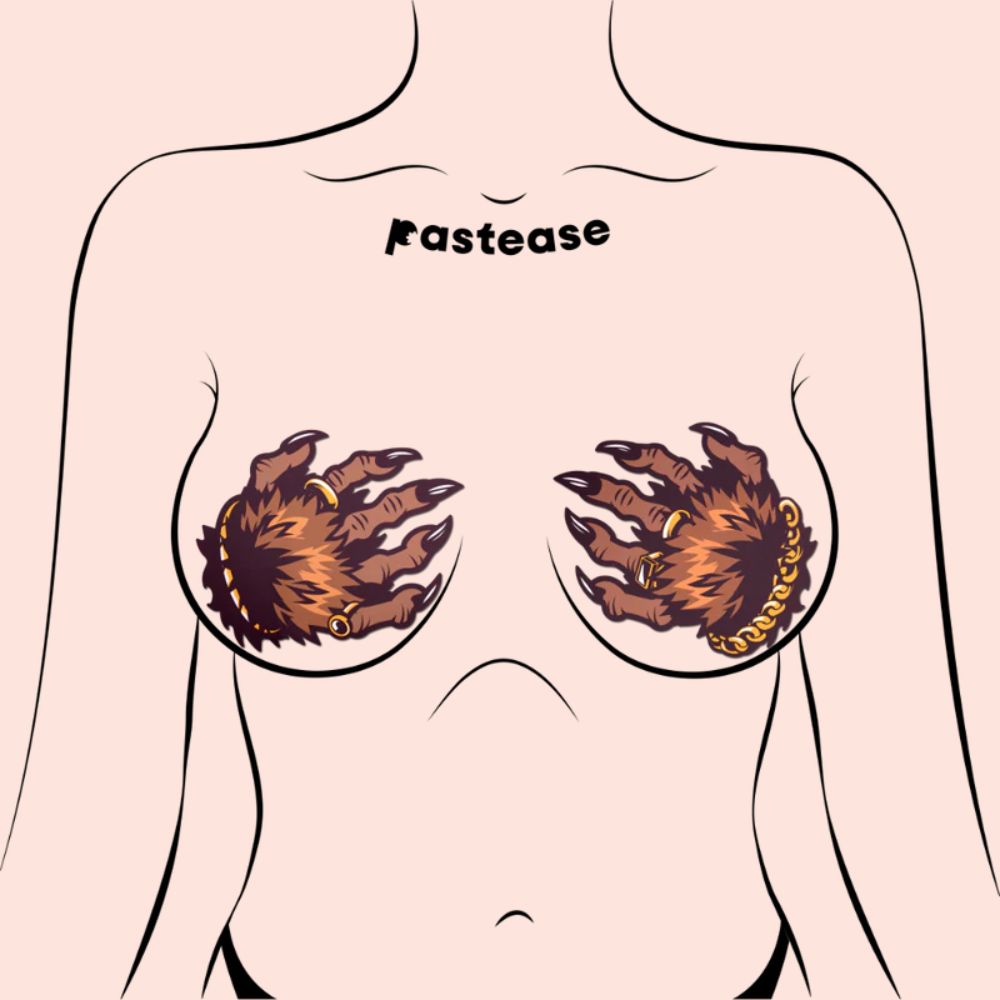 Pastease