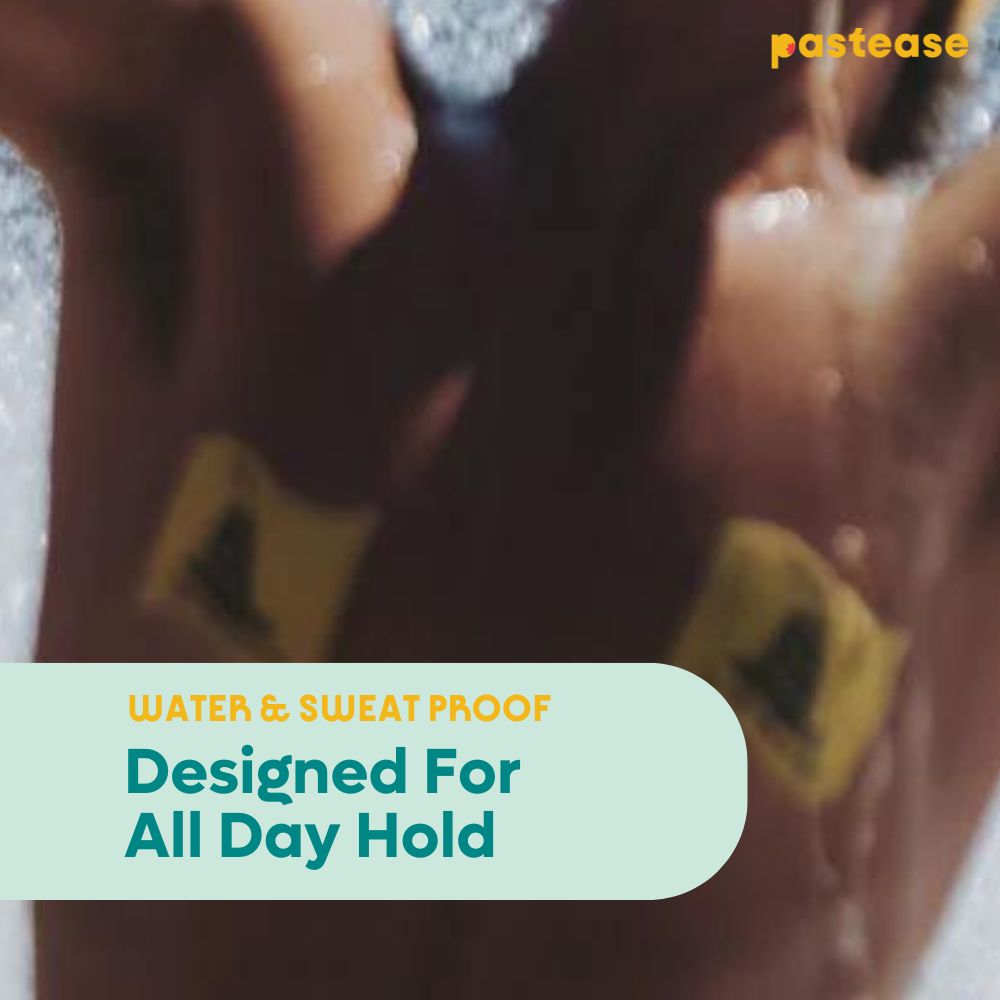 pastease

WATER & SWEAT PROOF

Designed For All Day Hold