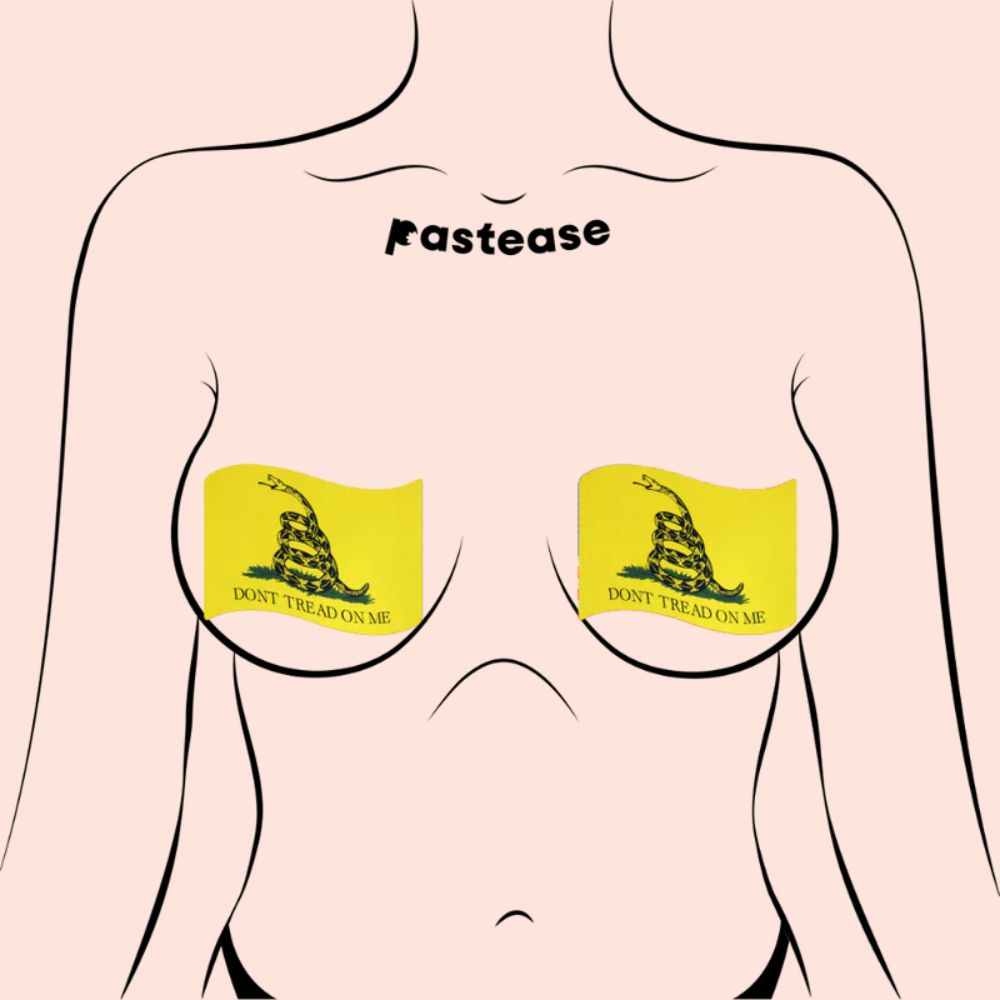 Pastease

DONT TREAD ON ME

DONT TREAD ON ME