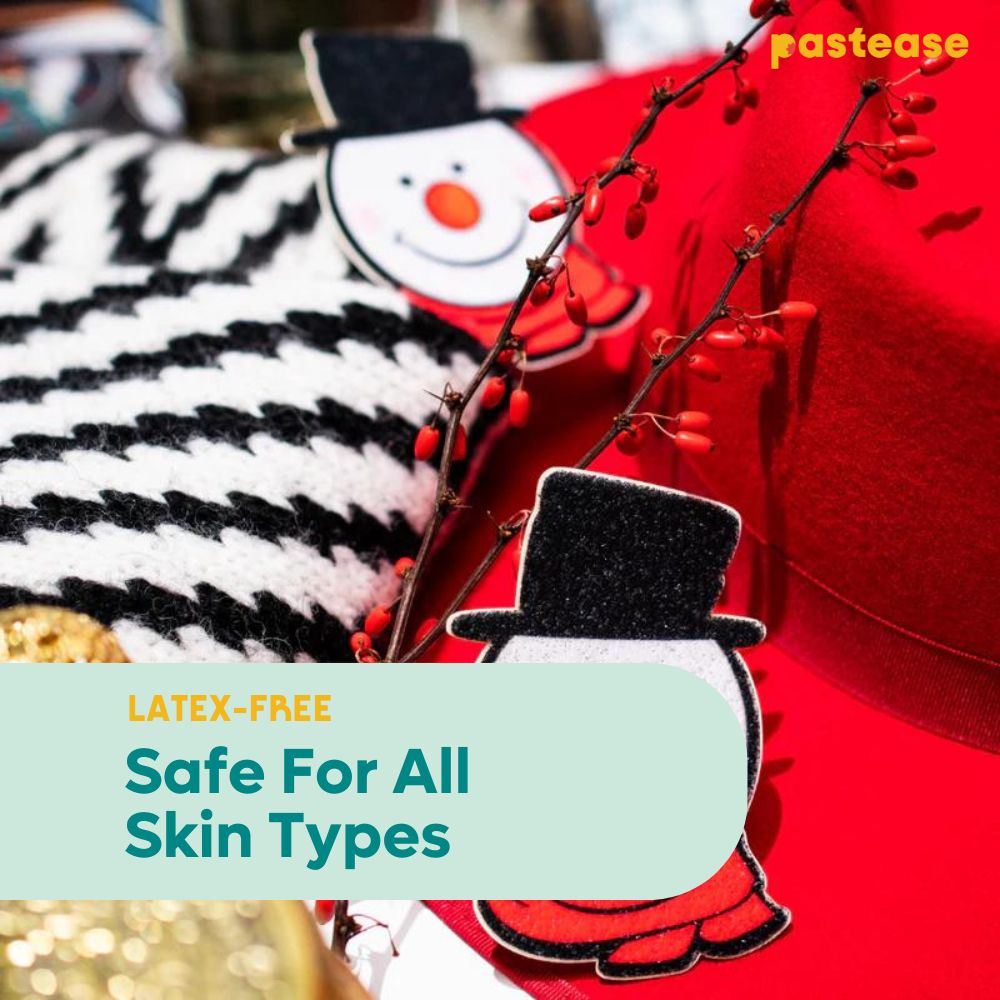 pastease

LATEX-FREE

Safe For All Skin Types