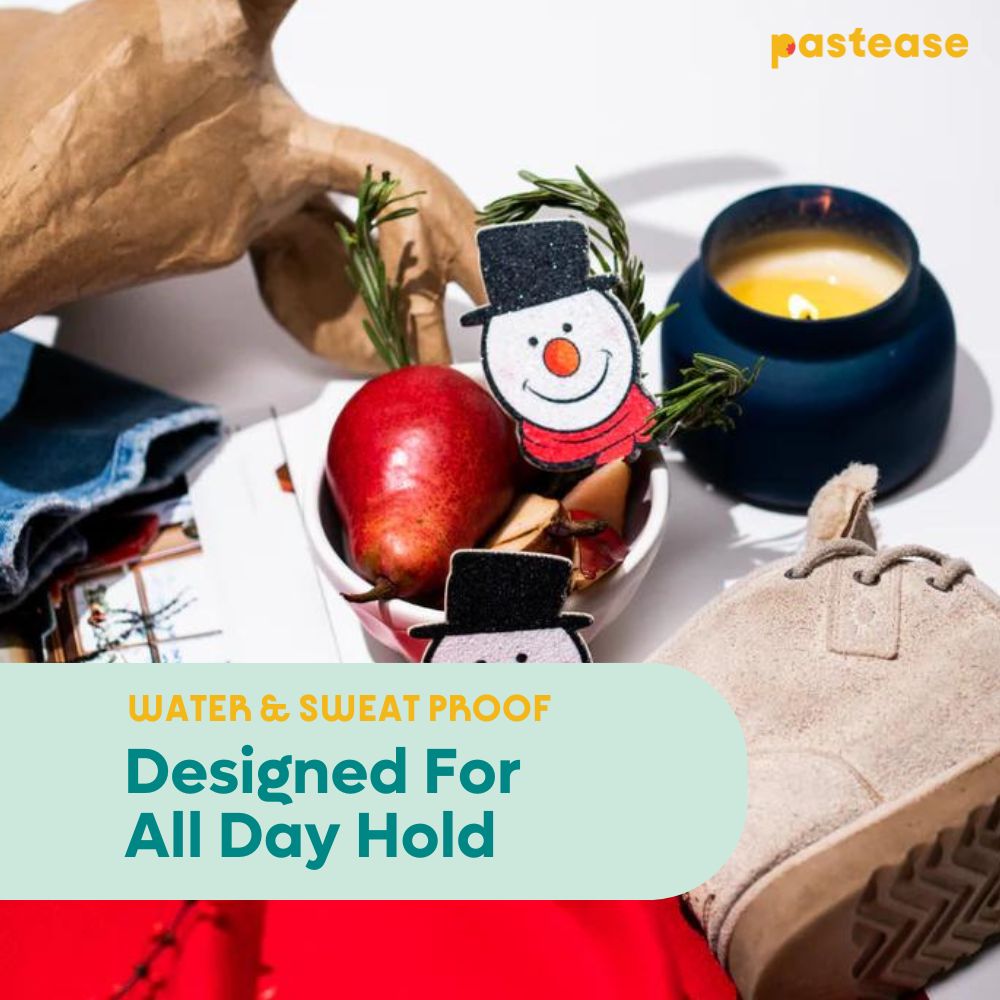 pastease

WATER & SWEAT PROOF

Designed For All Day Hold