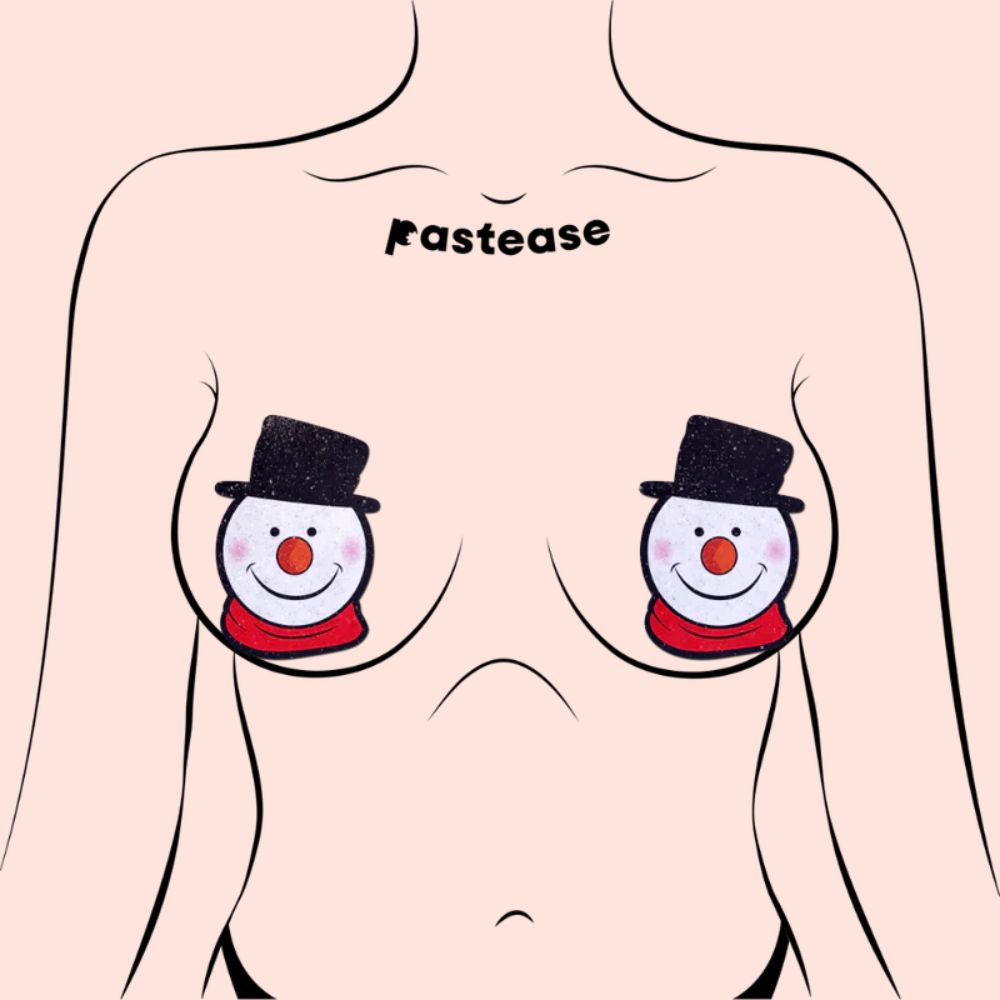 Pastease