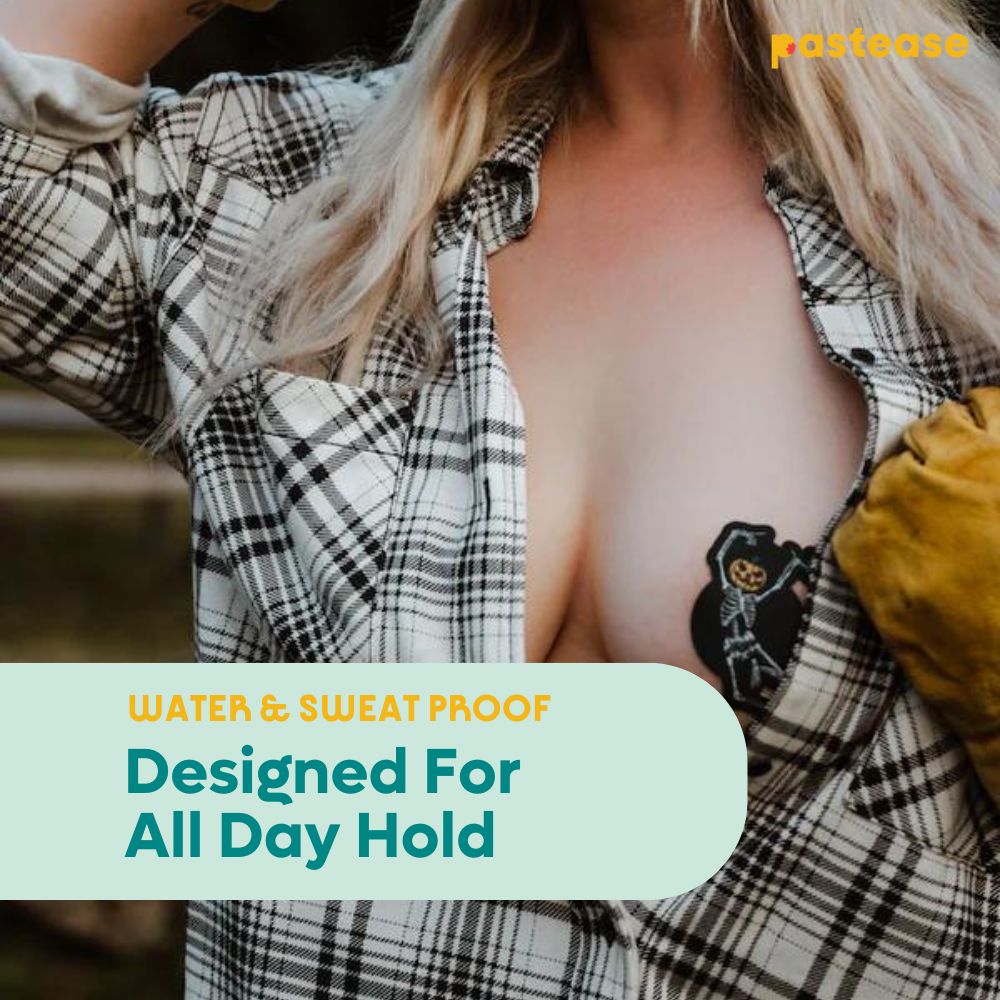 pastease

WATER & SWEAT PROOF

Designed For All Day Hold