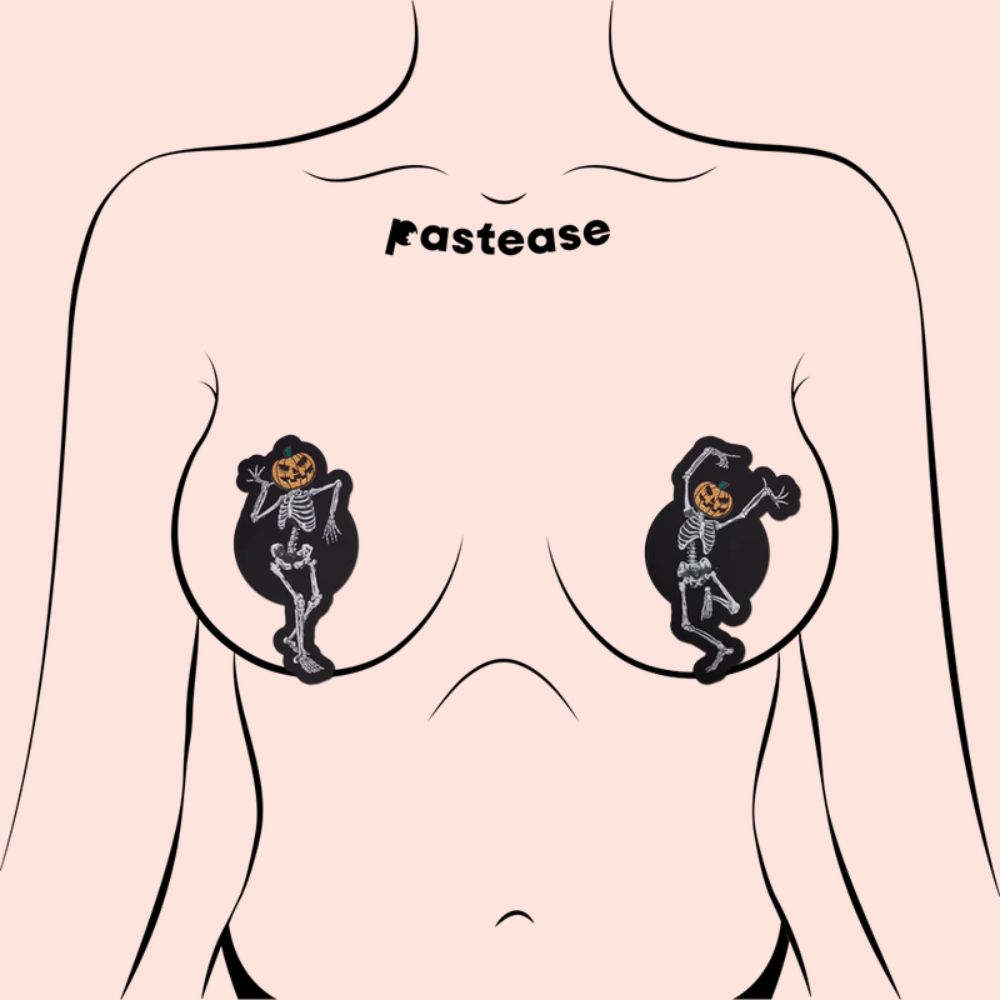 Pastease