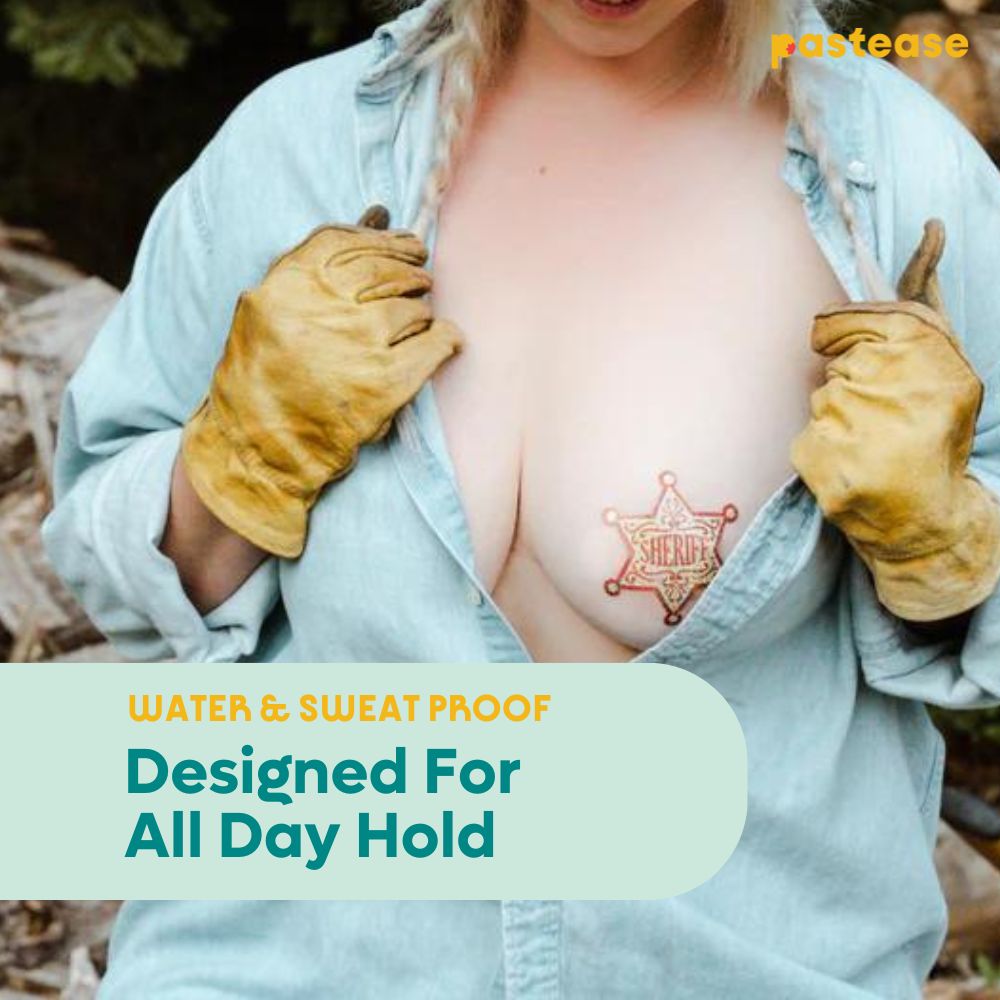 pastease

SHERIFF

WATER & SWEAT PROOF

Designed For All Day Hold