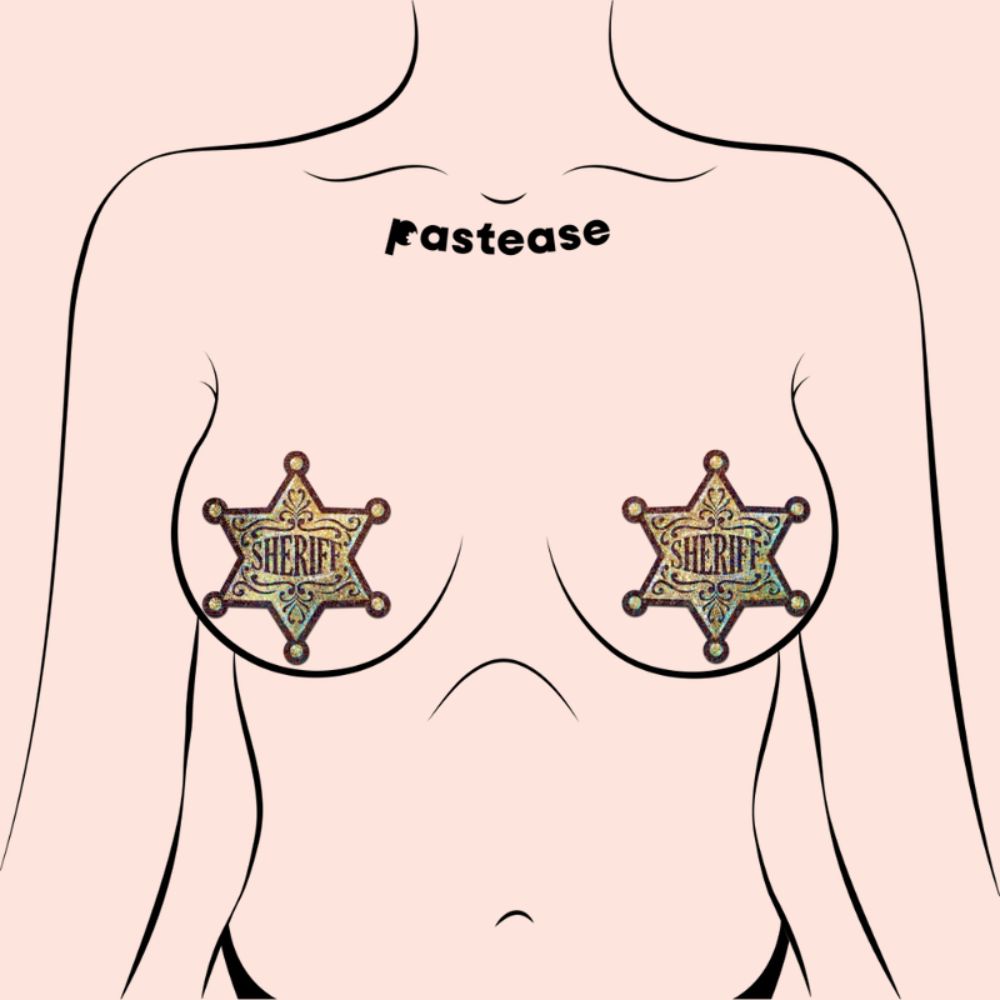 Pastease

SHERIFF

SHERIFF