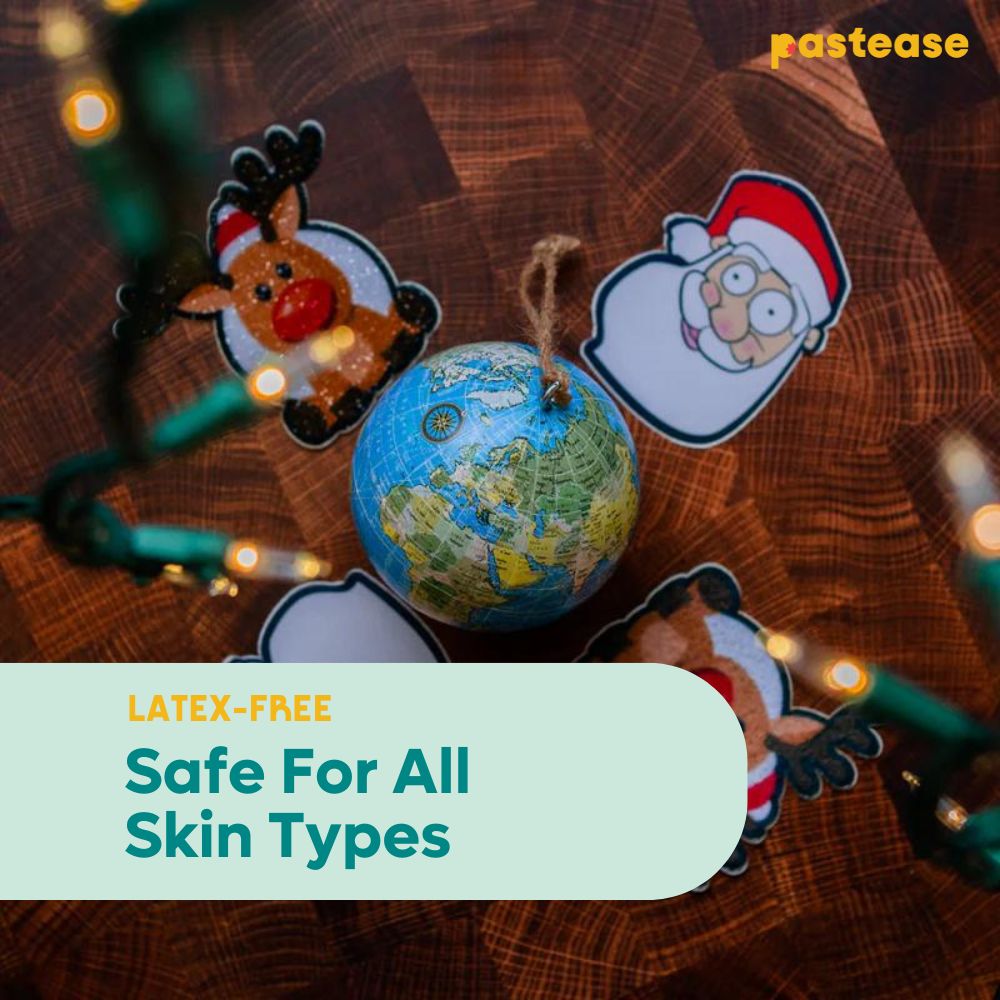 pastease

LATEX-FREE

Safe For All Skin Types