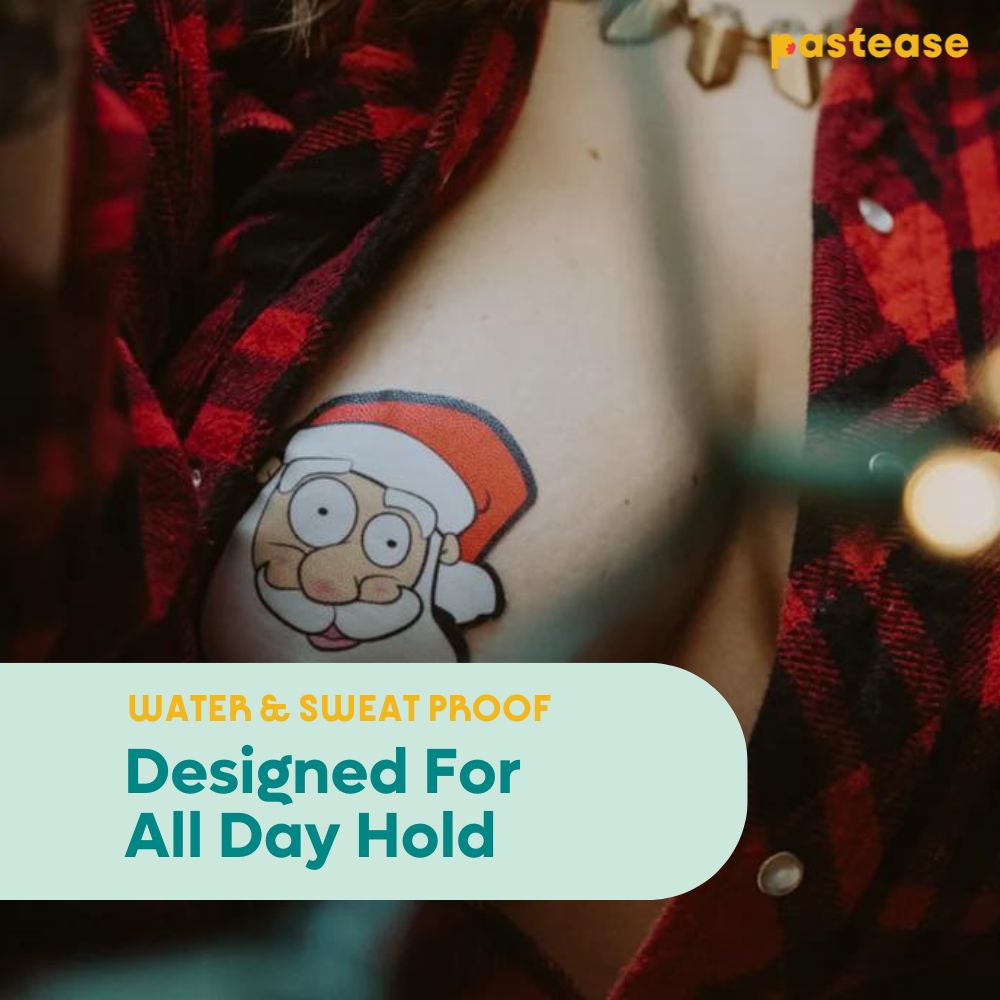 pastease

WATER & SWEAT PROOF

Designed For All Day Hold