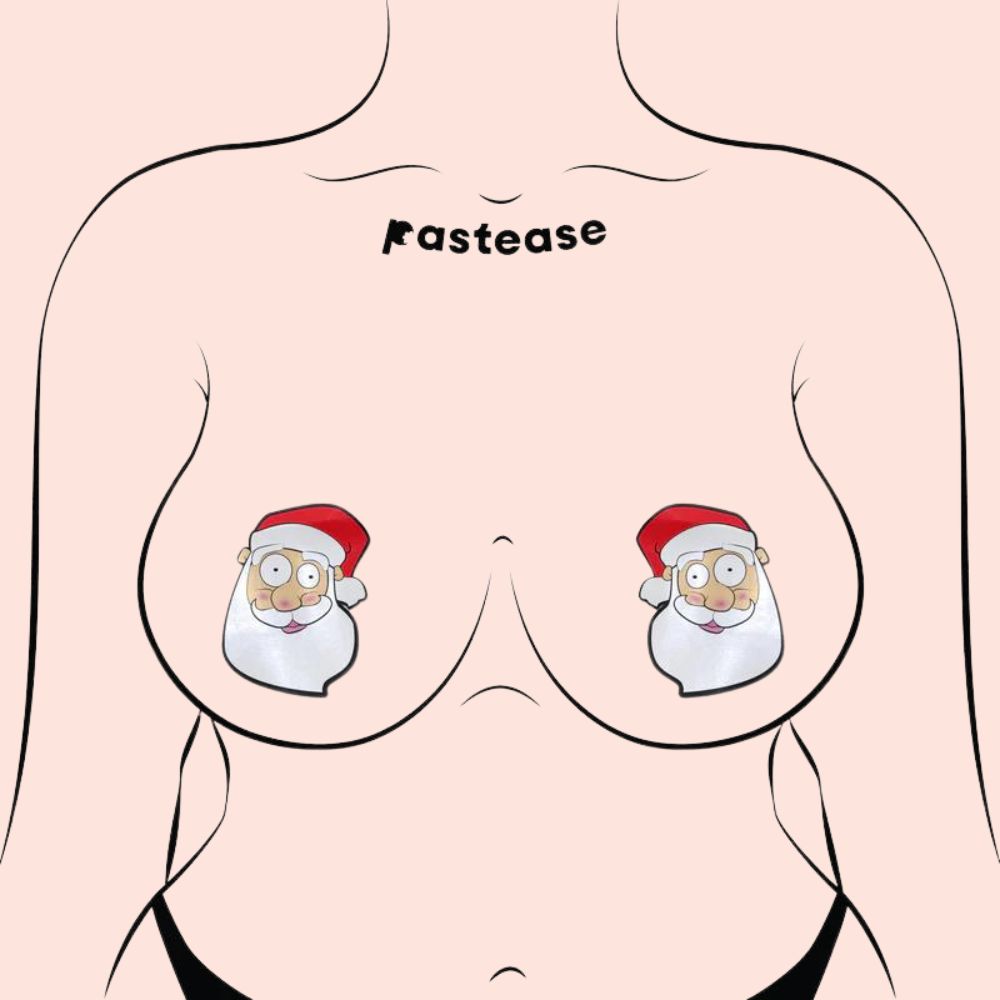 Pastease