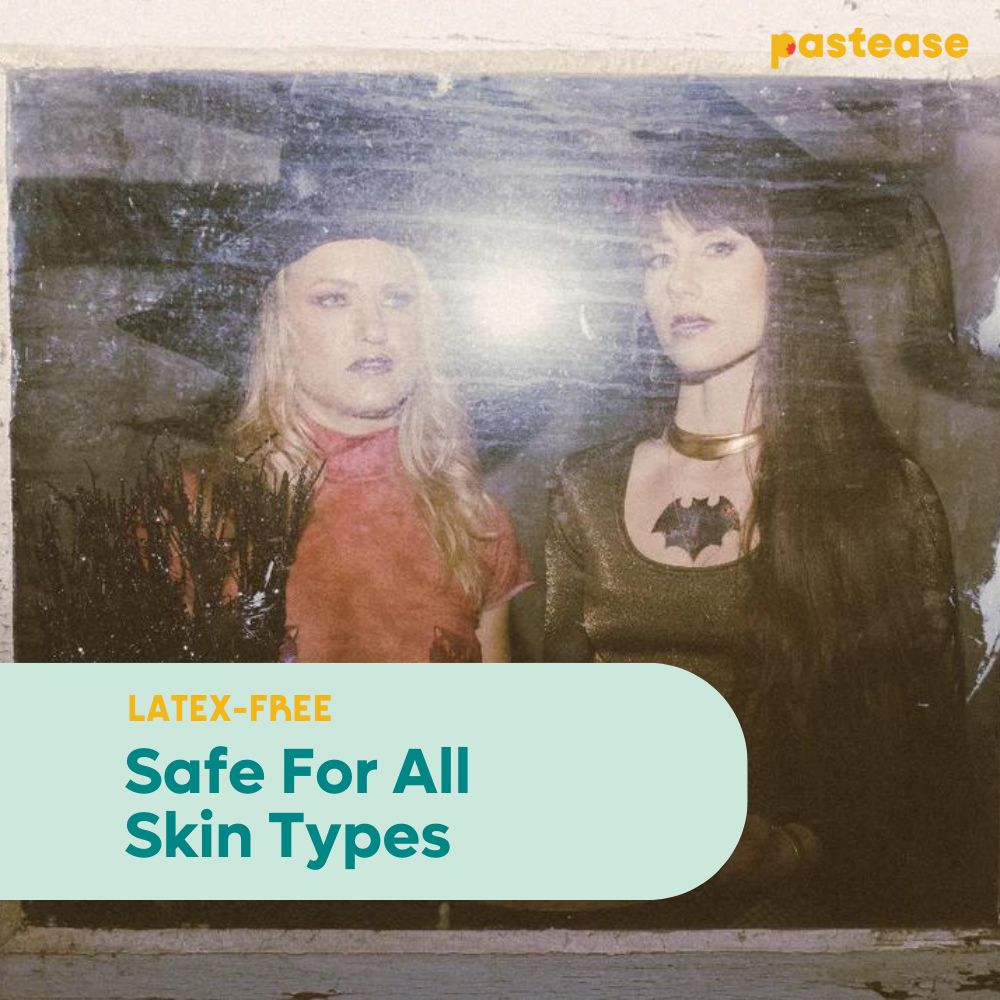 pastease

LATEX-FREE

Safe For All Skin Types