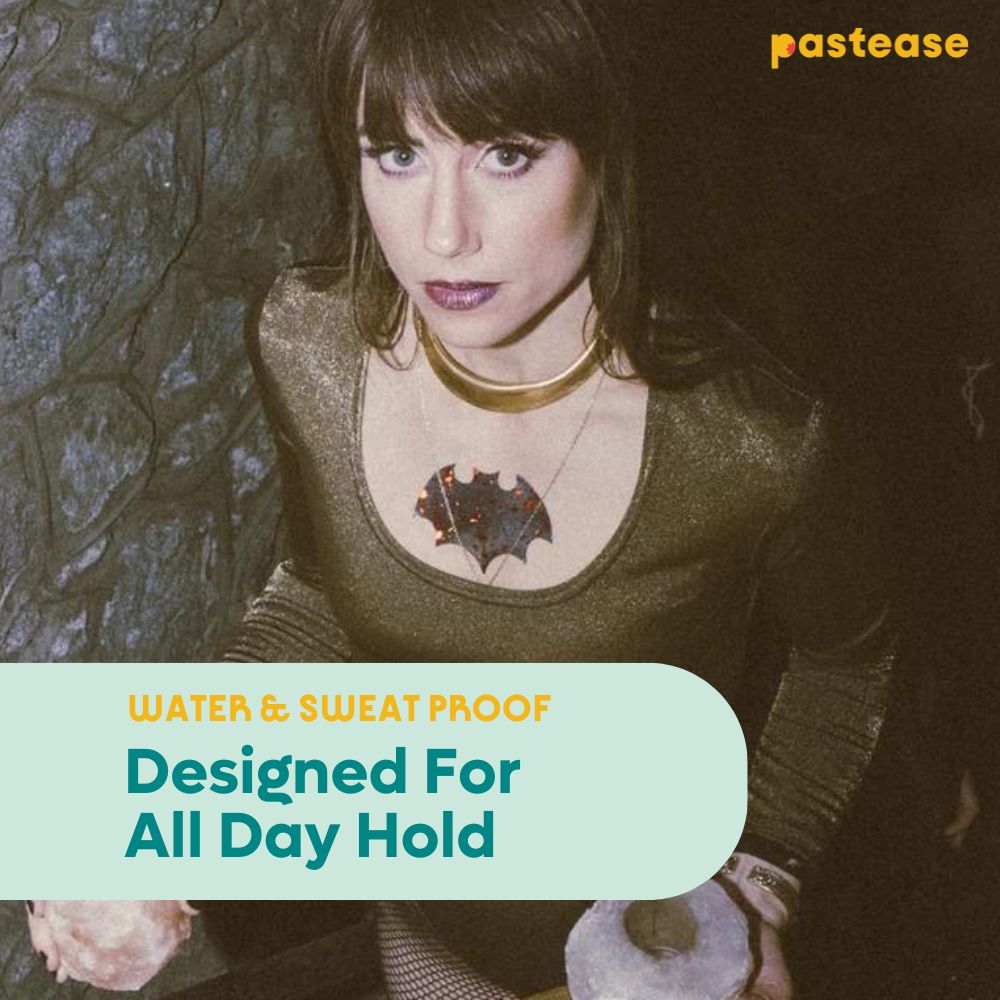 pastease

WATER & SWEAT PROOF

Designed For All Day Hold