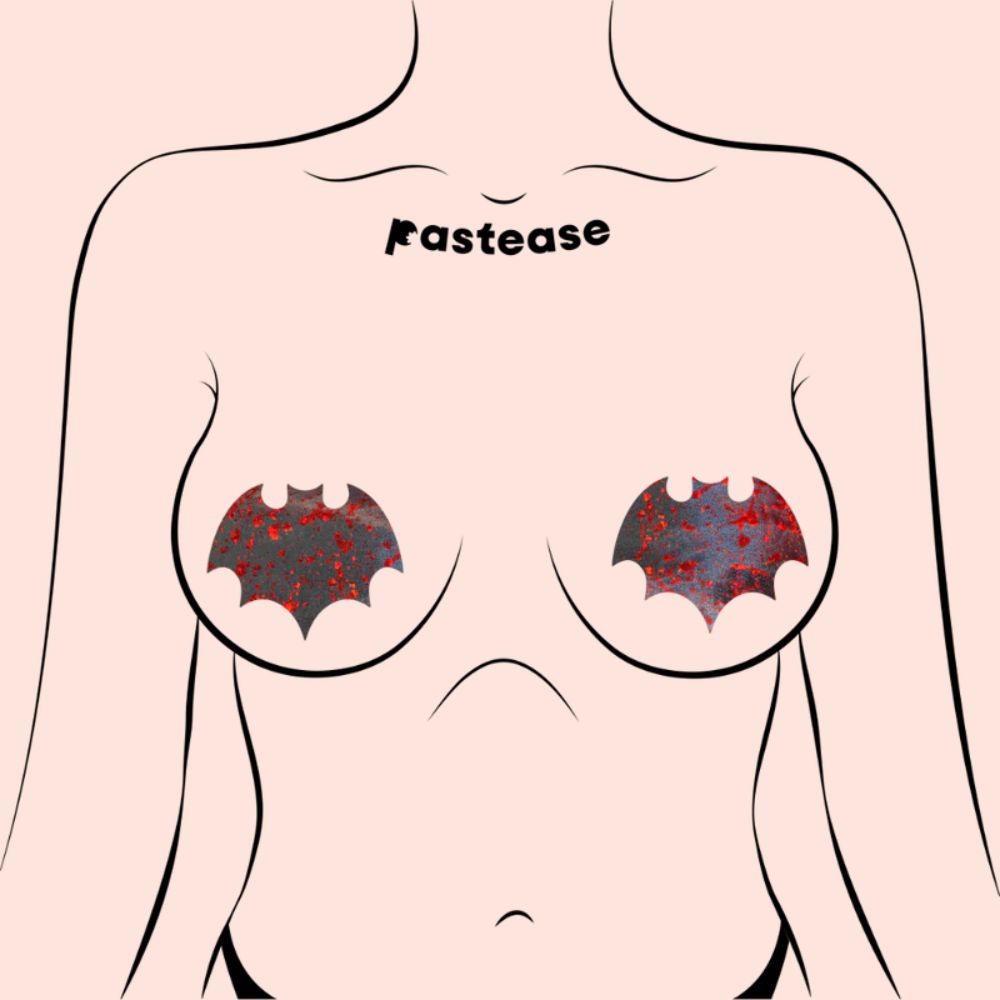 Pastease