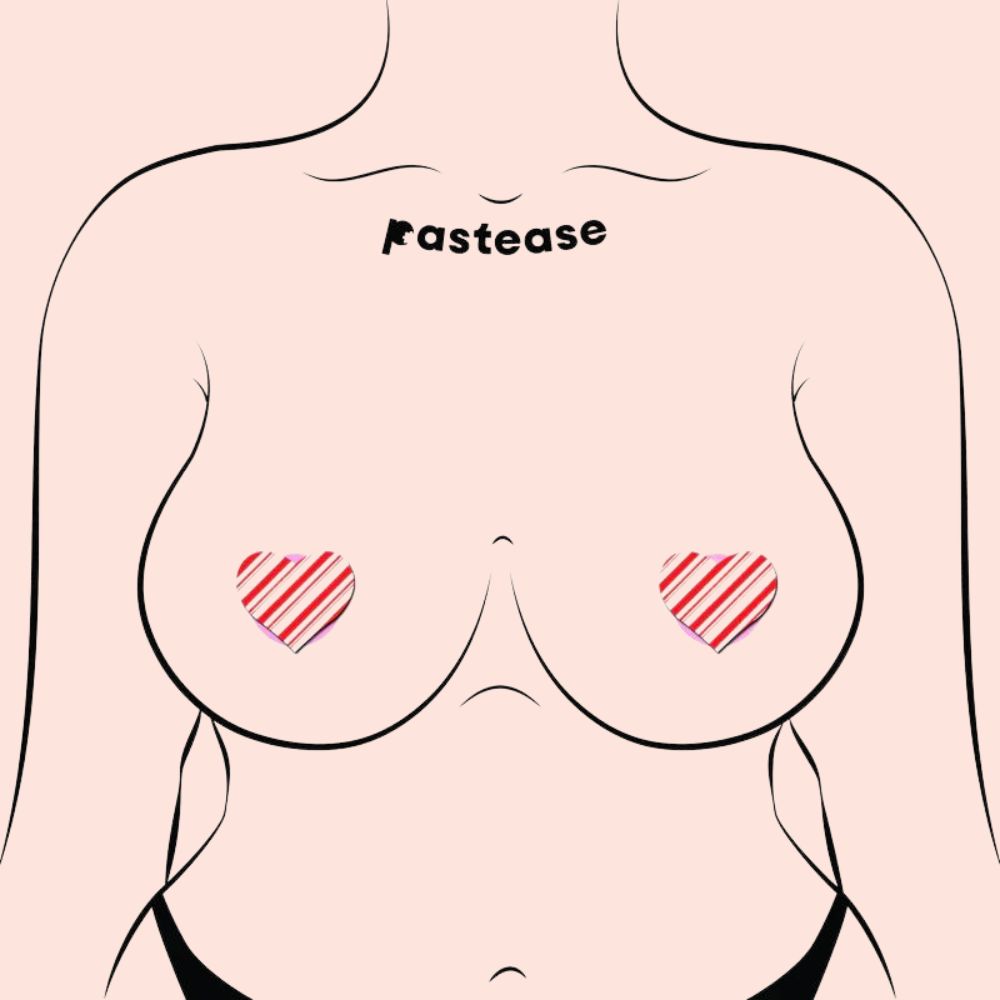 Pastease