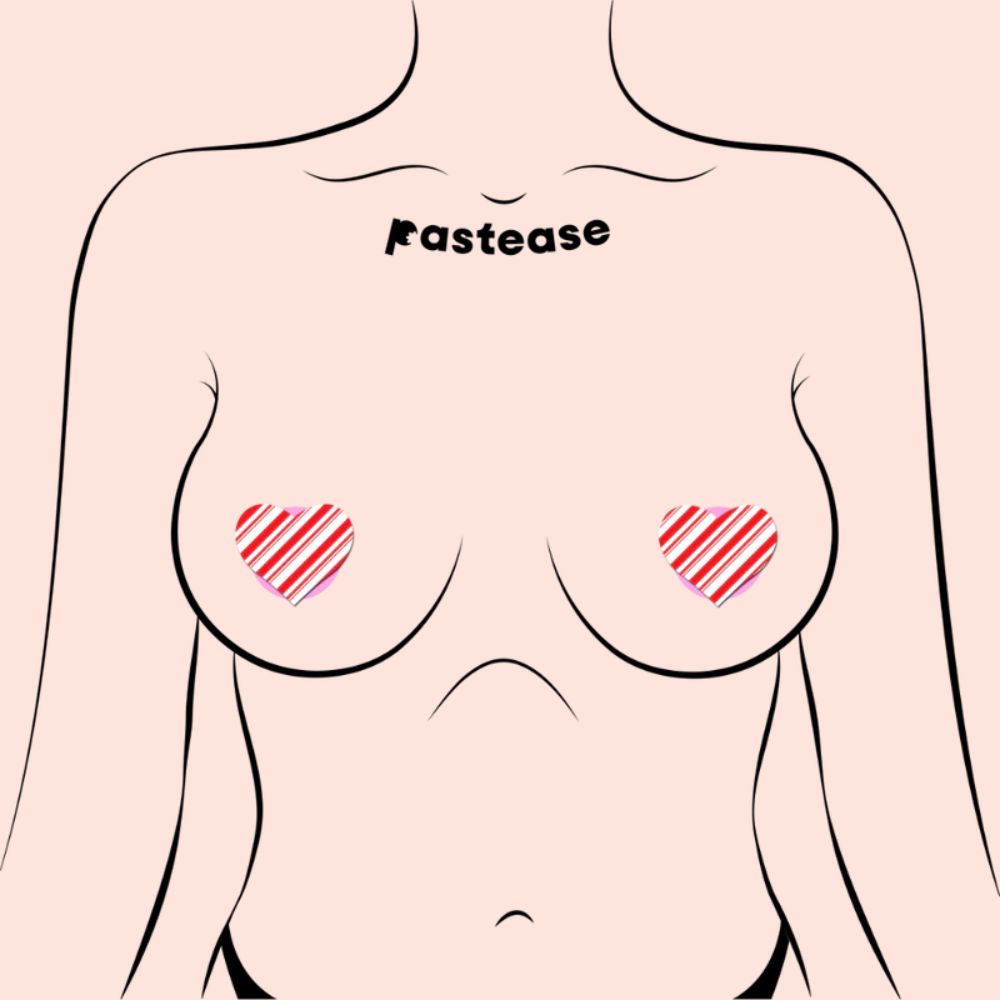 Pastease