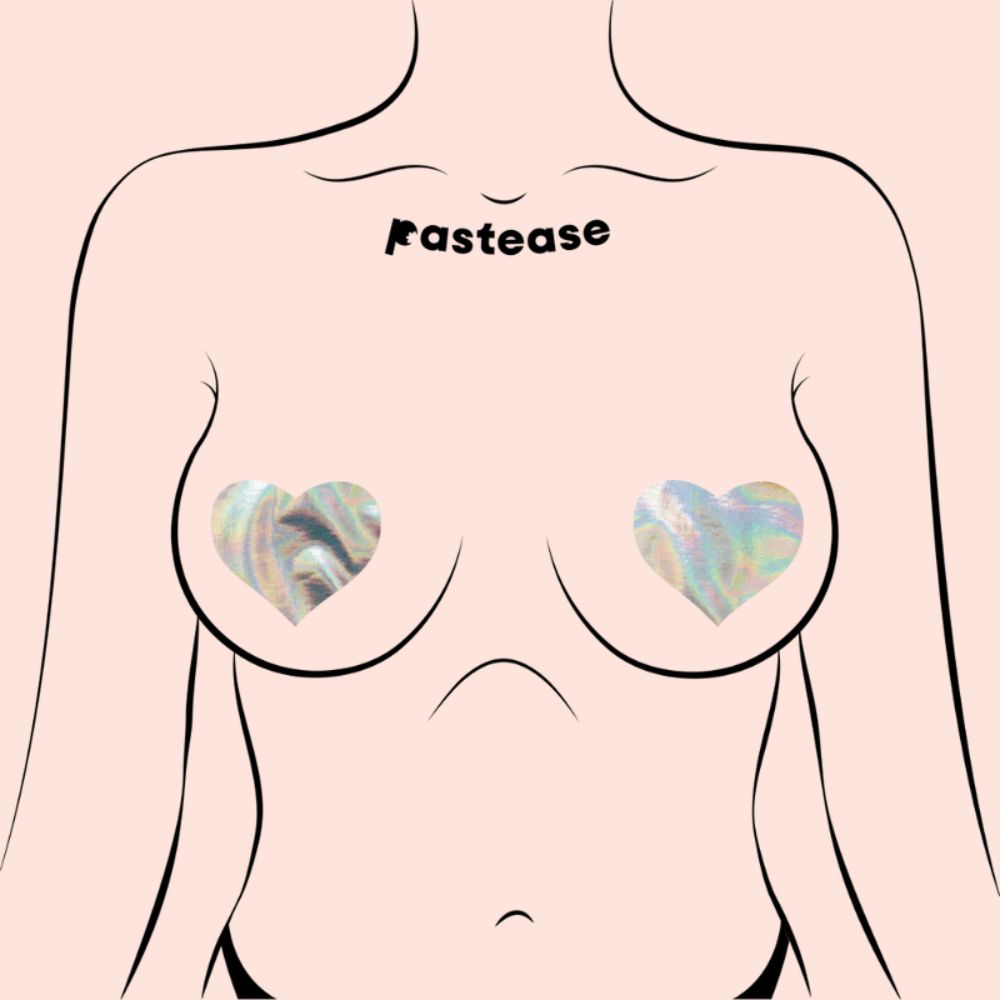 Pastease