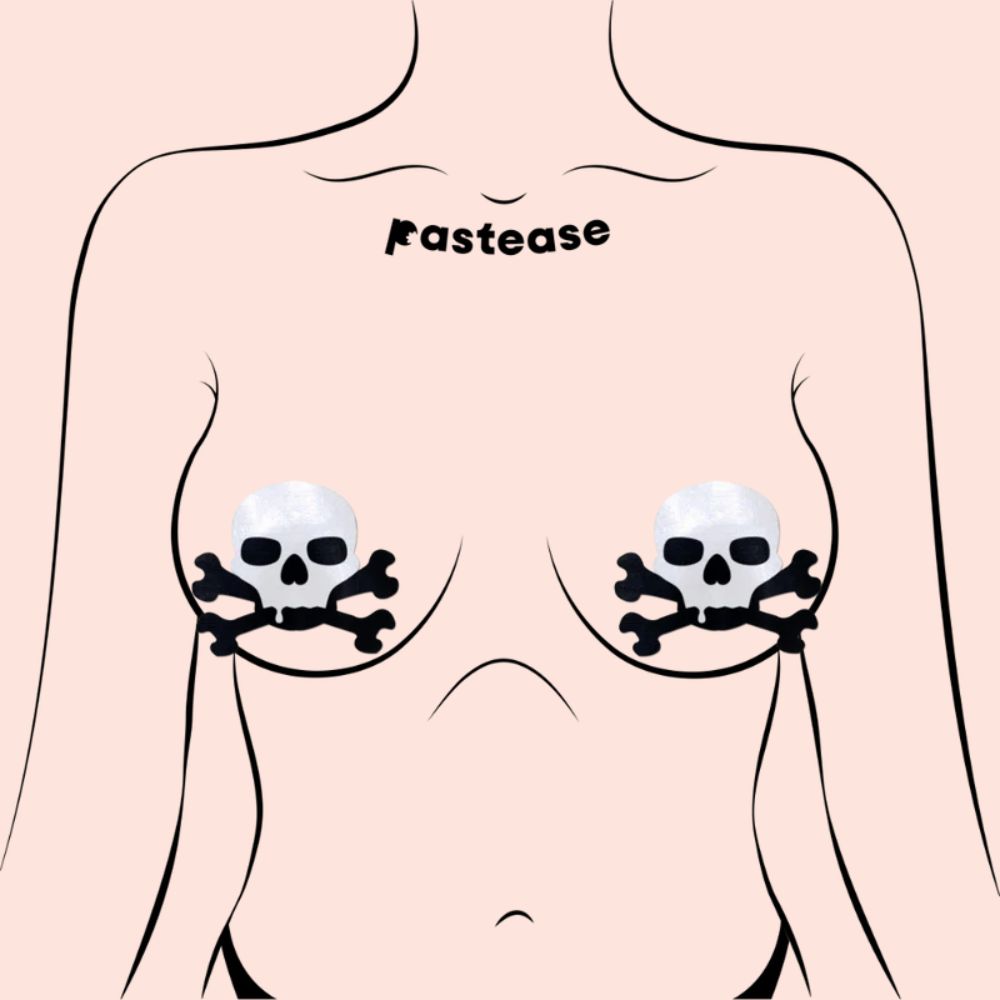 Pastease