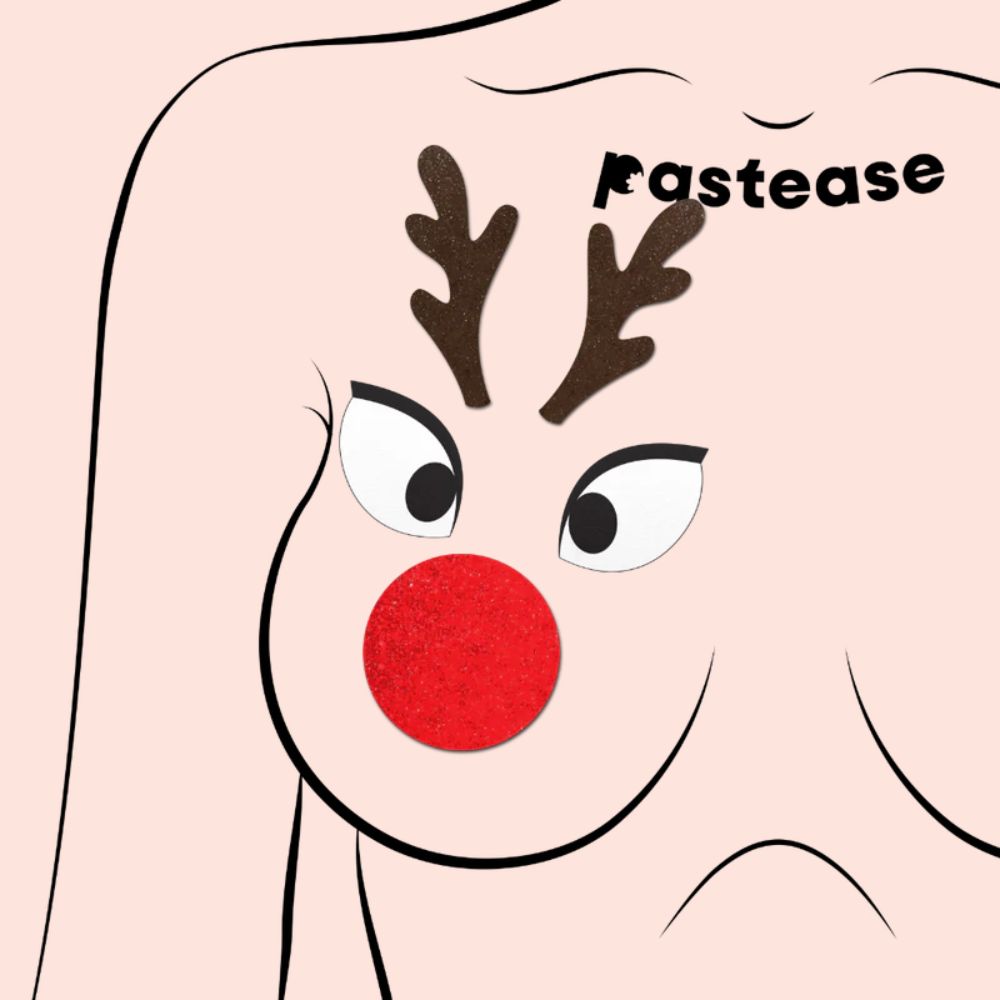 pastease