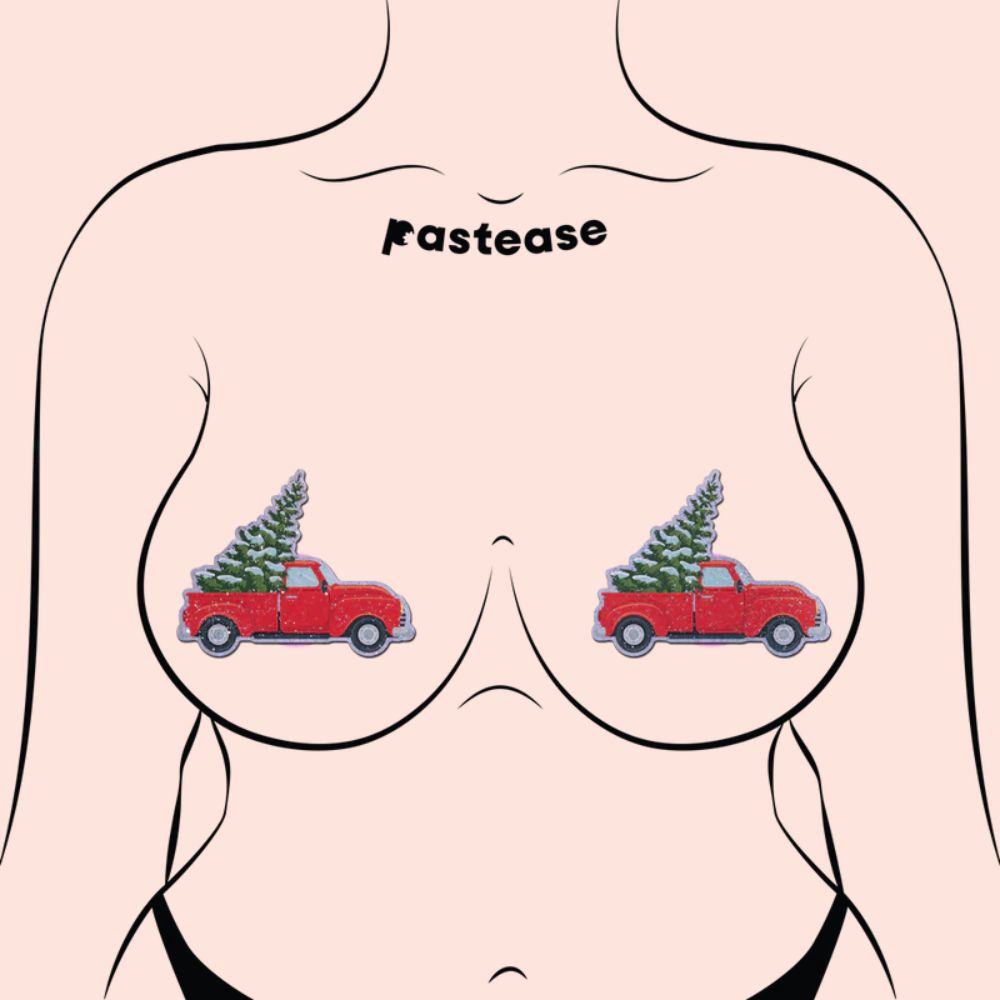 Pastease