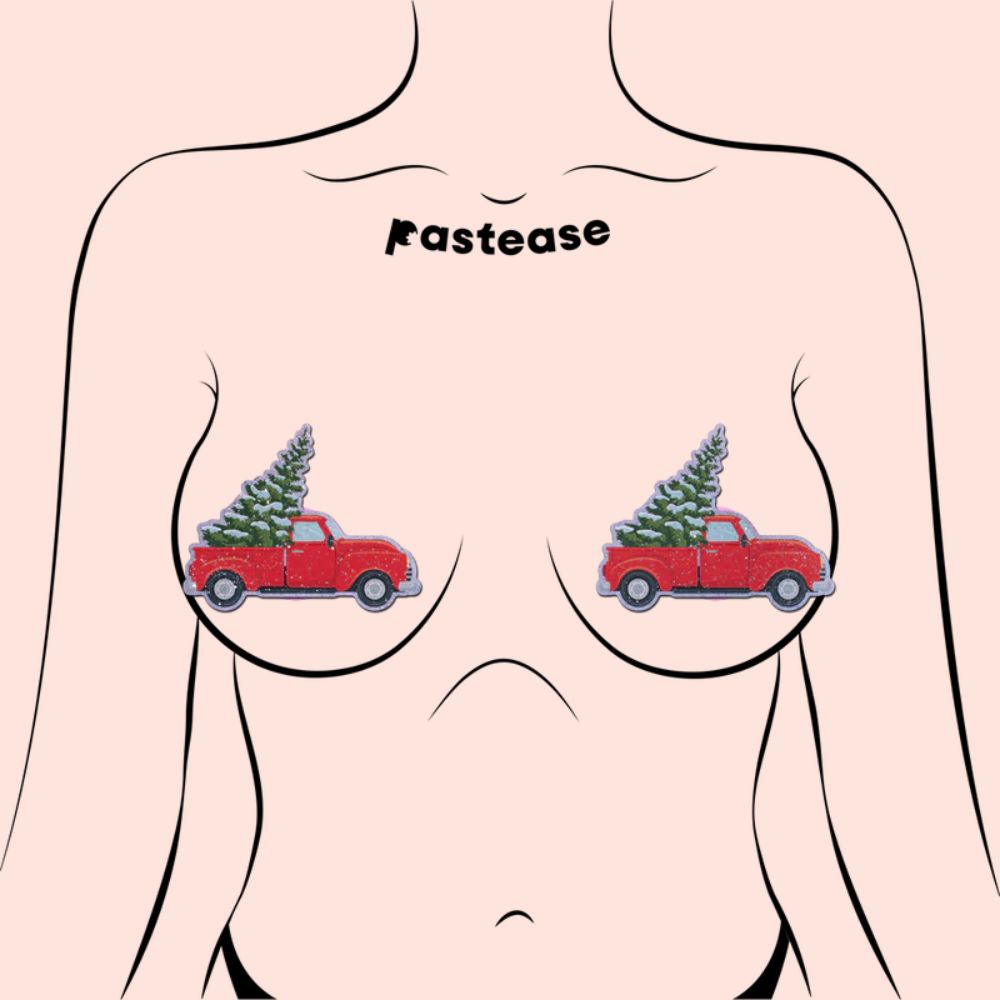 Pastease