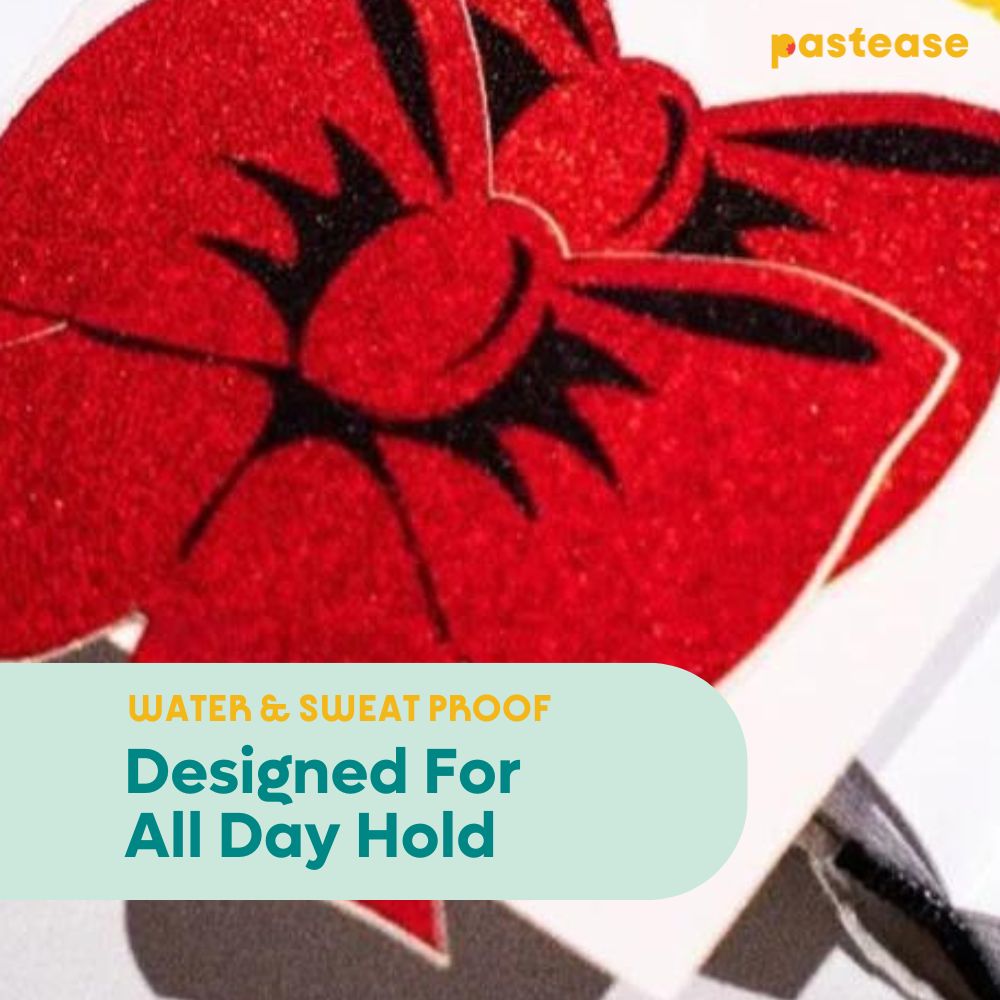 pastease

WATER & SWEAT PROOF

Designed For All Day Hold