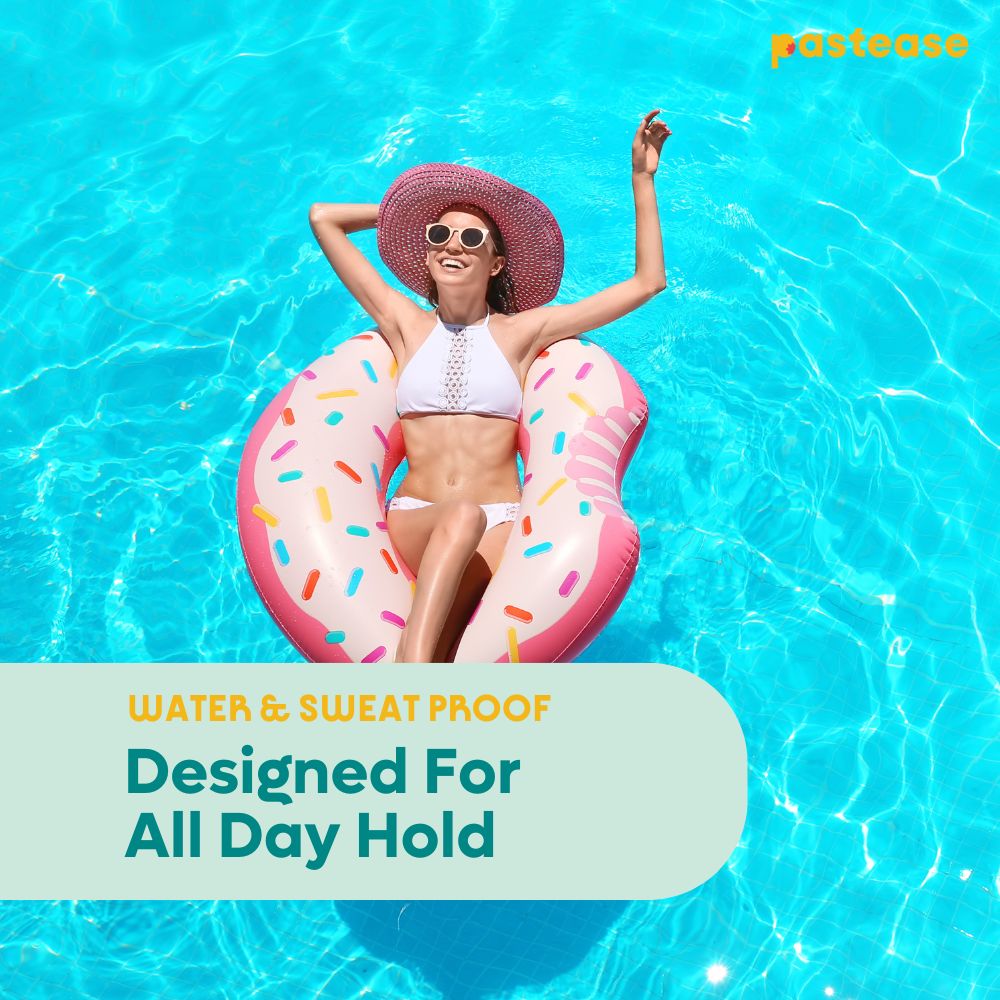 pastease

WATER & SWEAT PROOF

Designed For All Day Hold