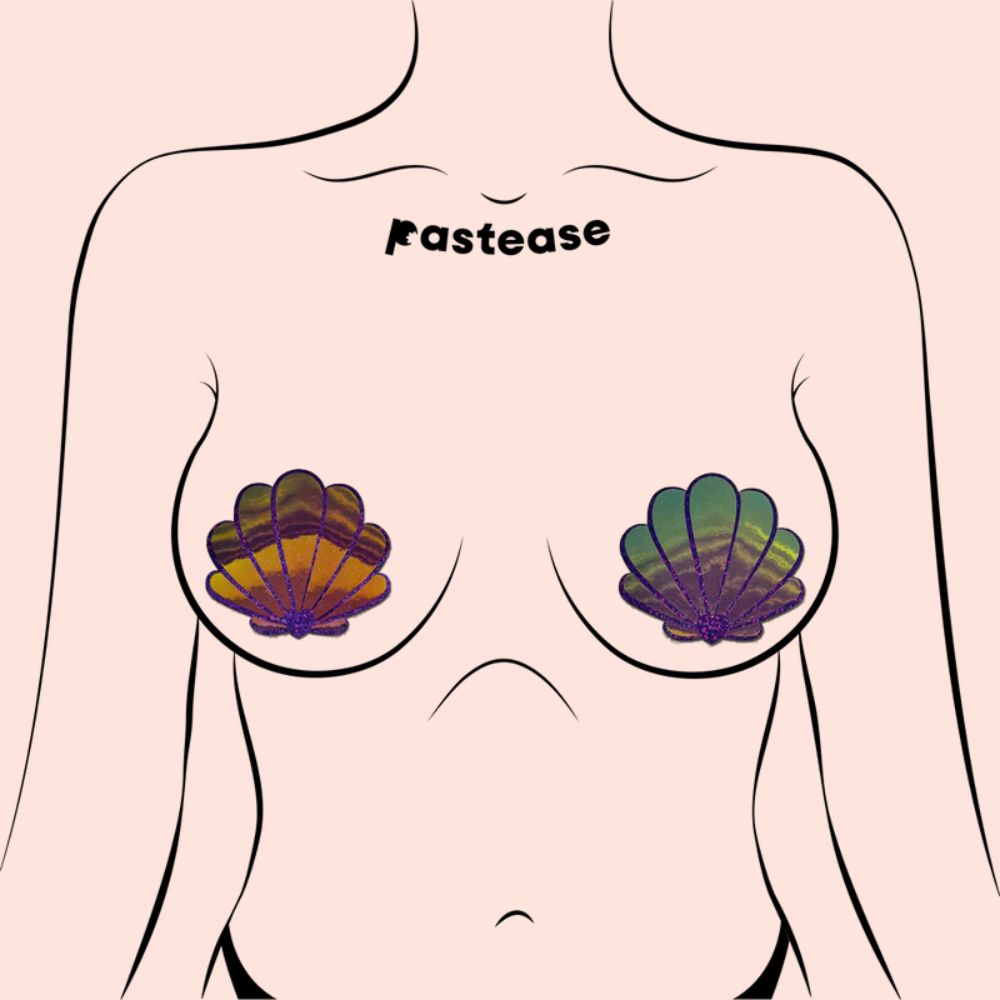 Pastease