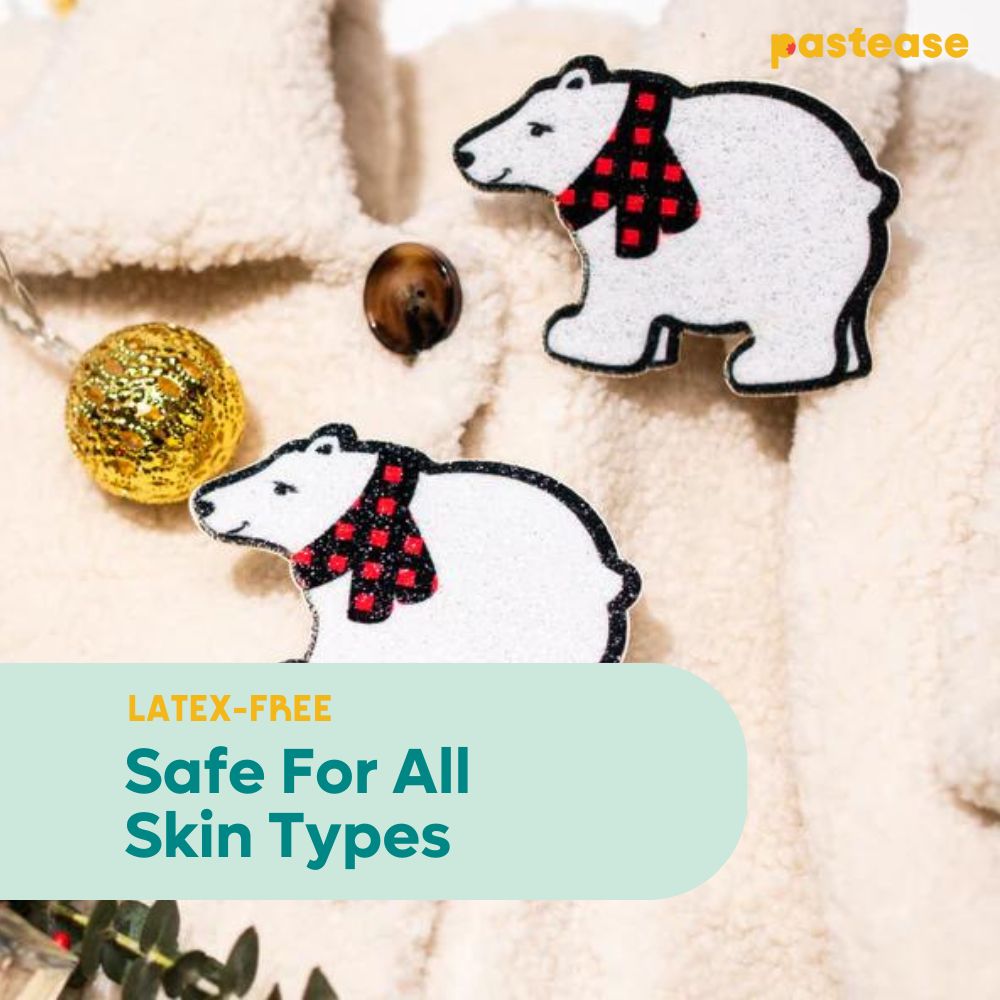 pastease

LATEX-FREE

Safe For All Skin Types