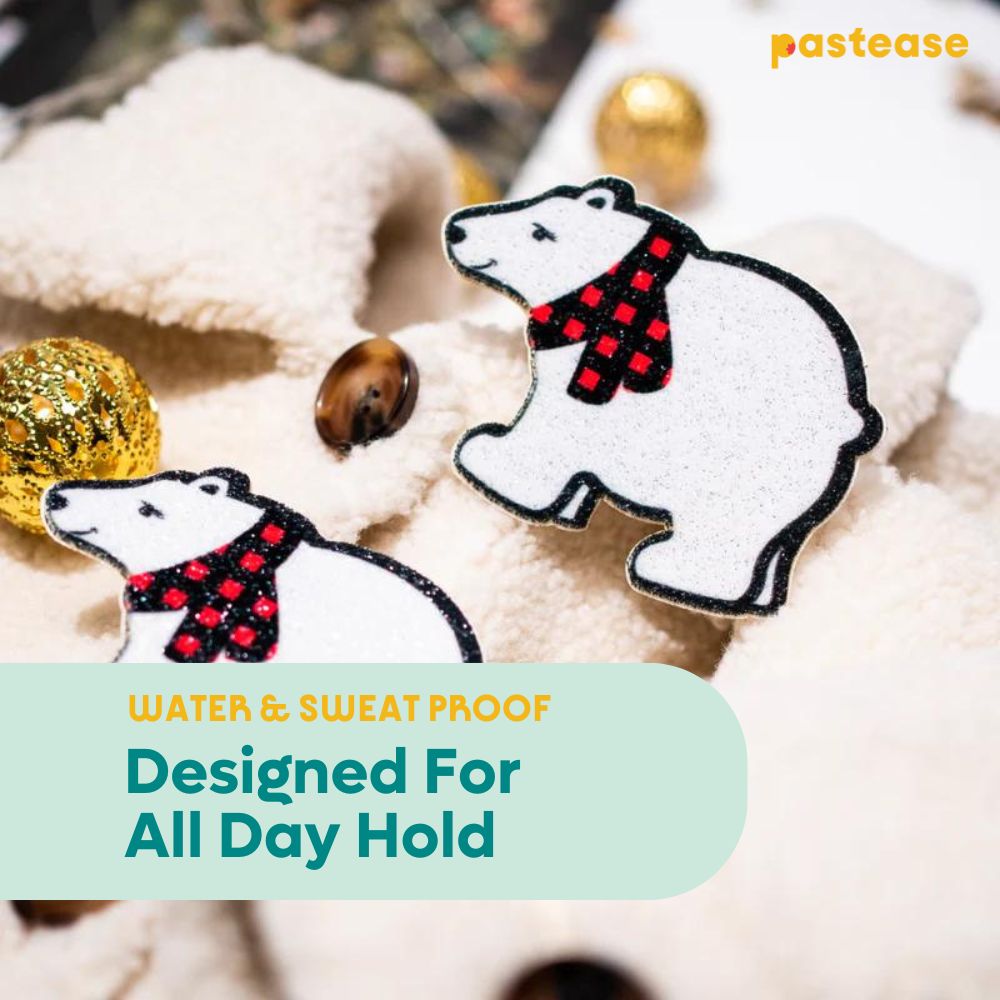 pastease

WATER & SWEAT PROOF

Designed For All Day Hold