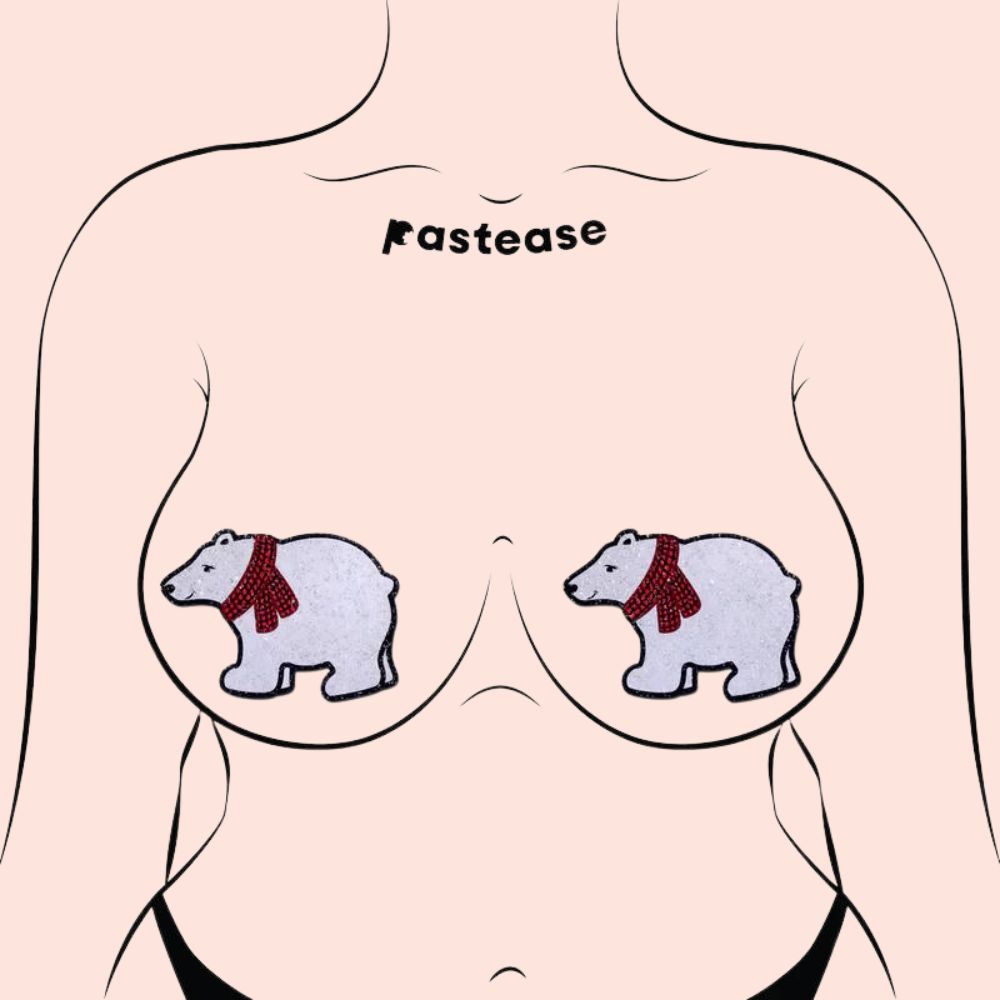 Pastease