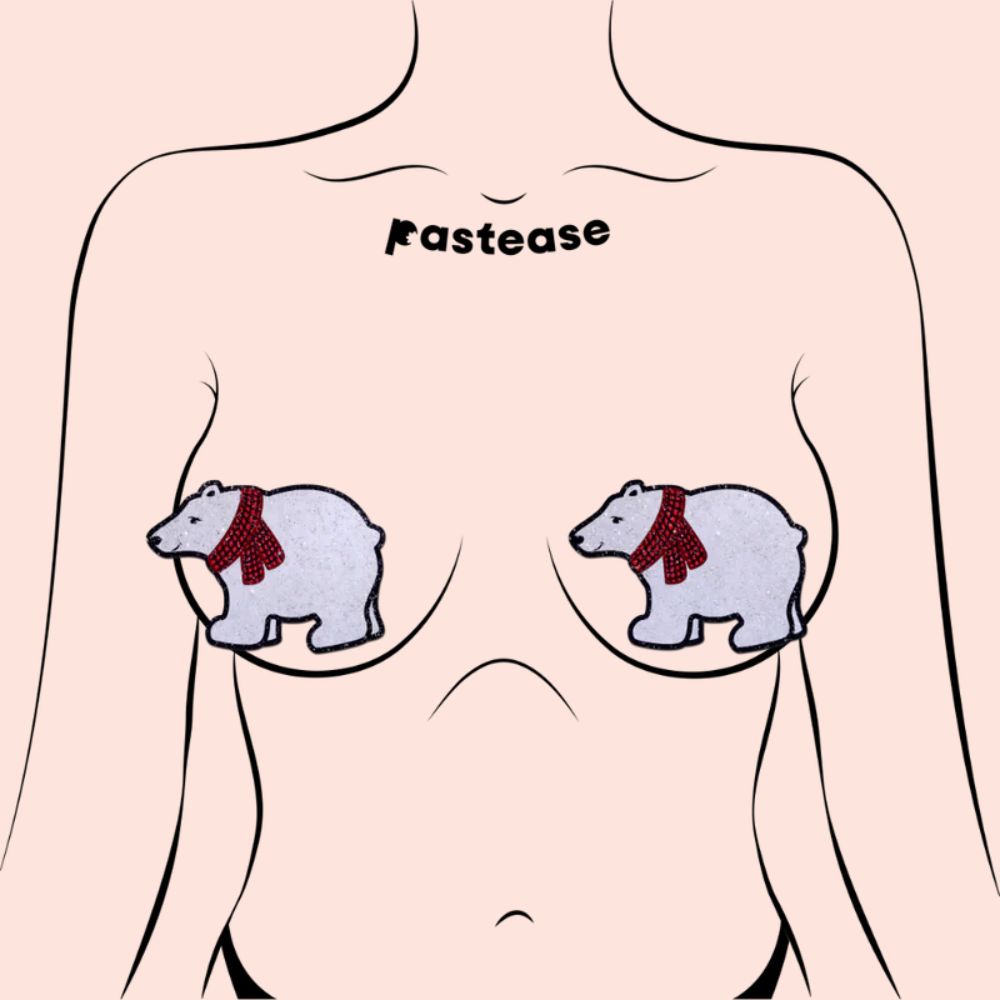 Pastease