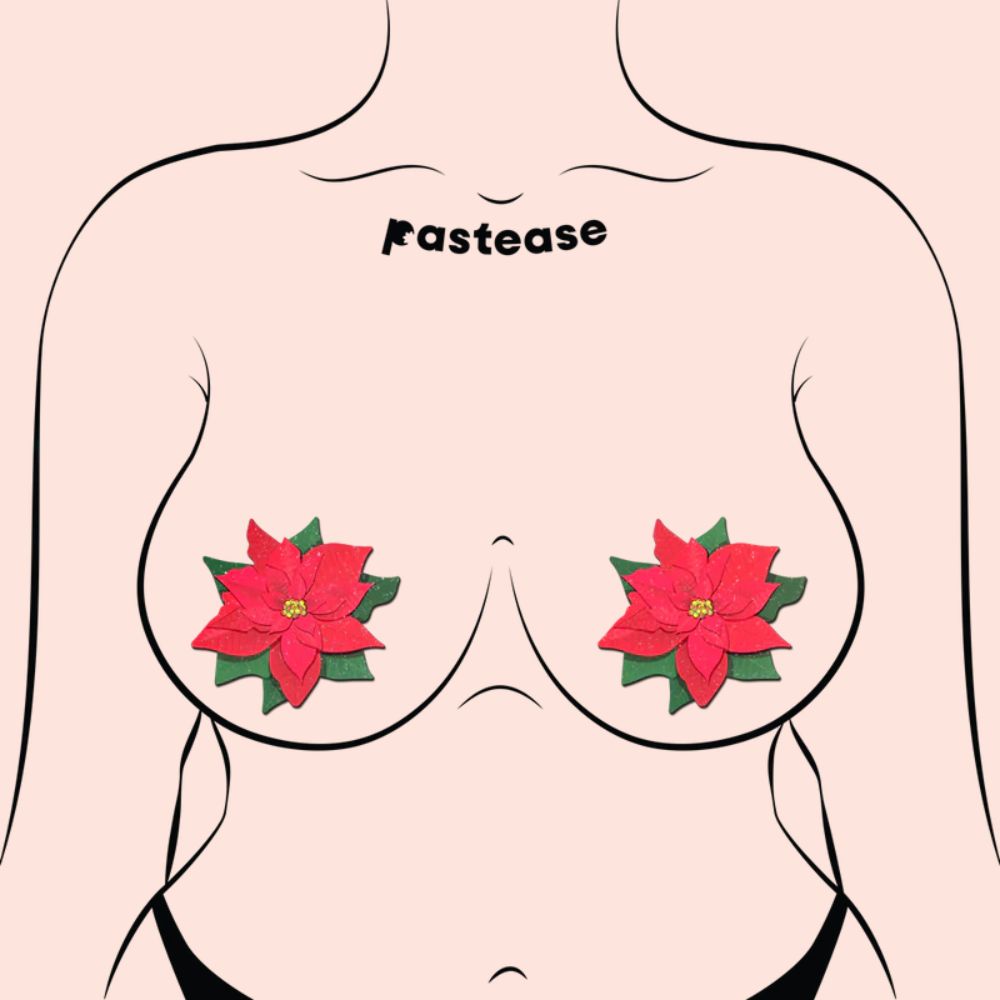 Pastease