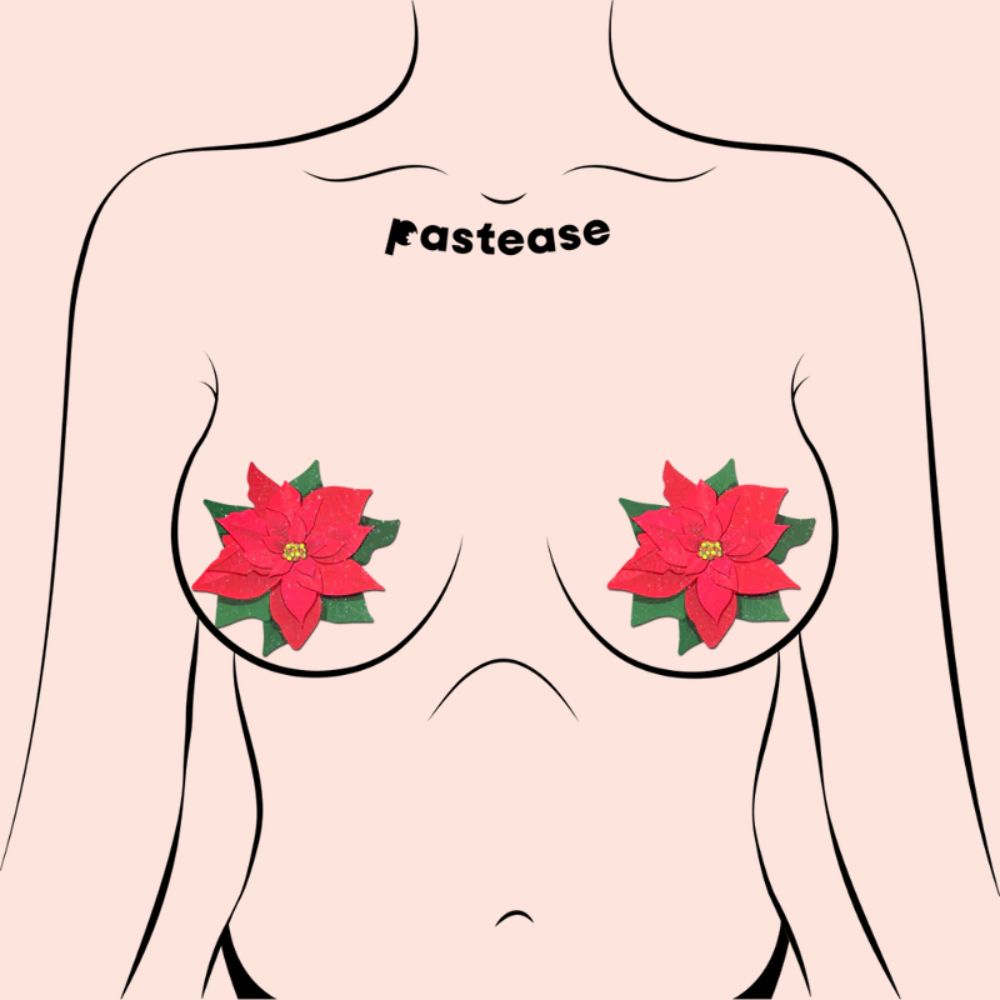 Pastease