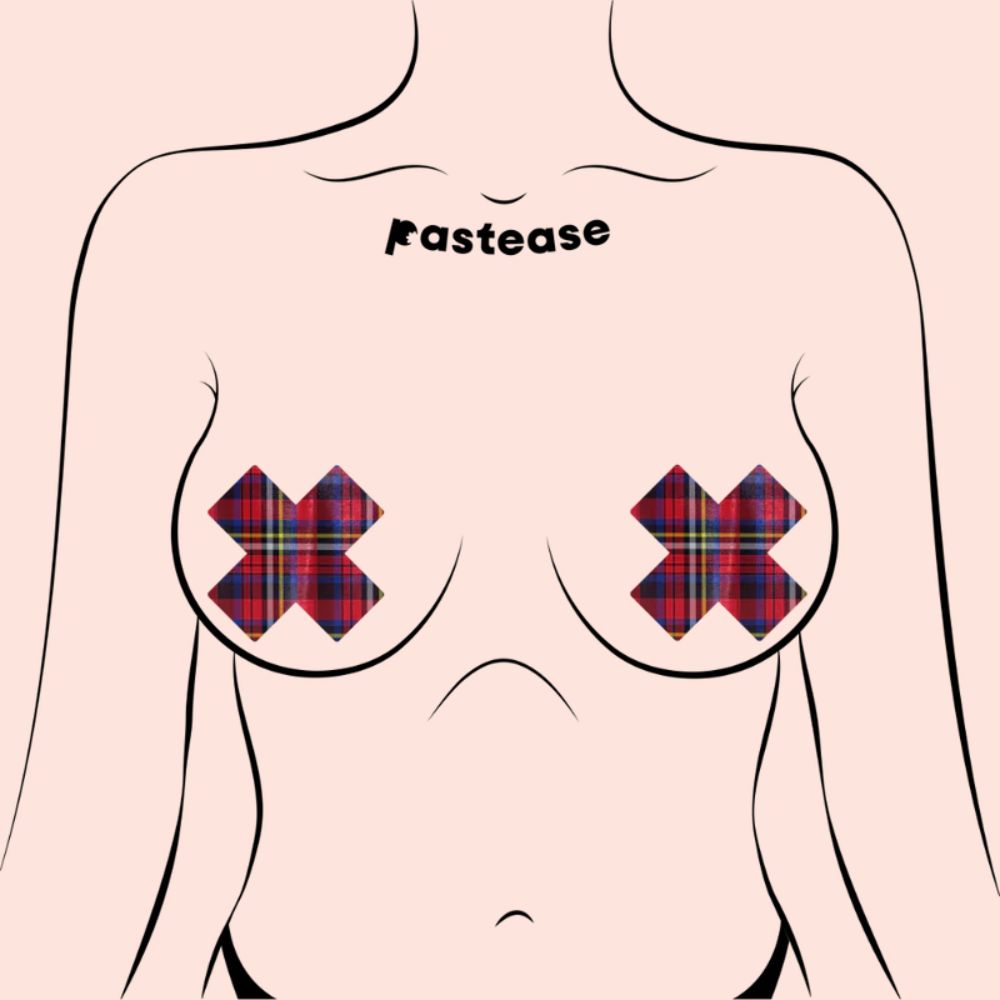 Pastease