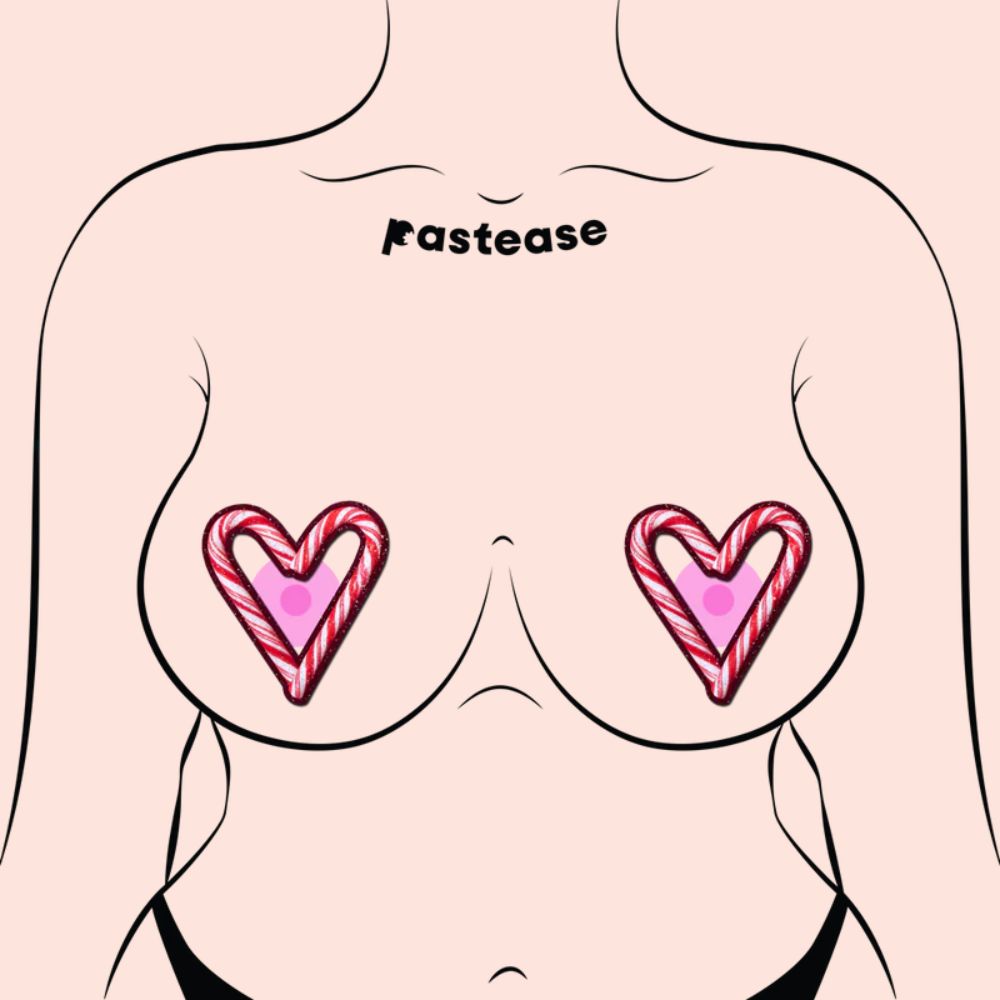 Pastease