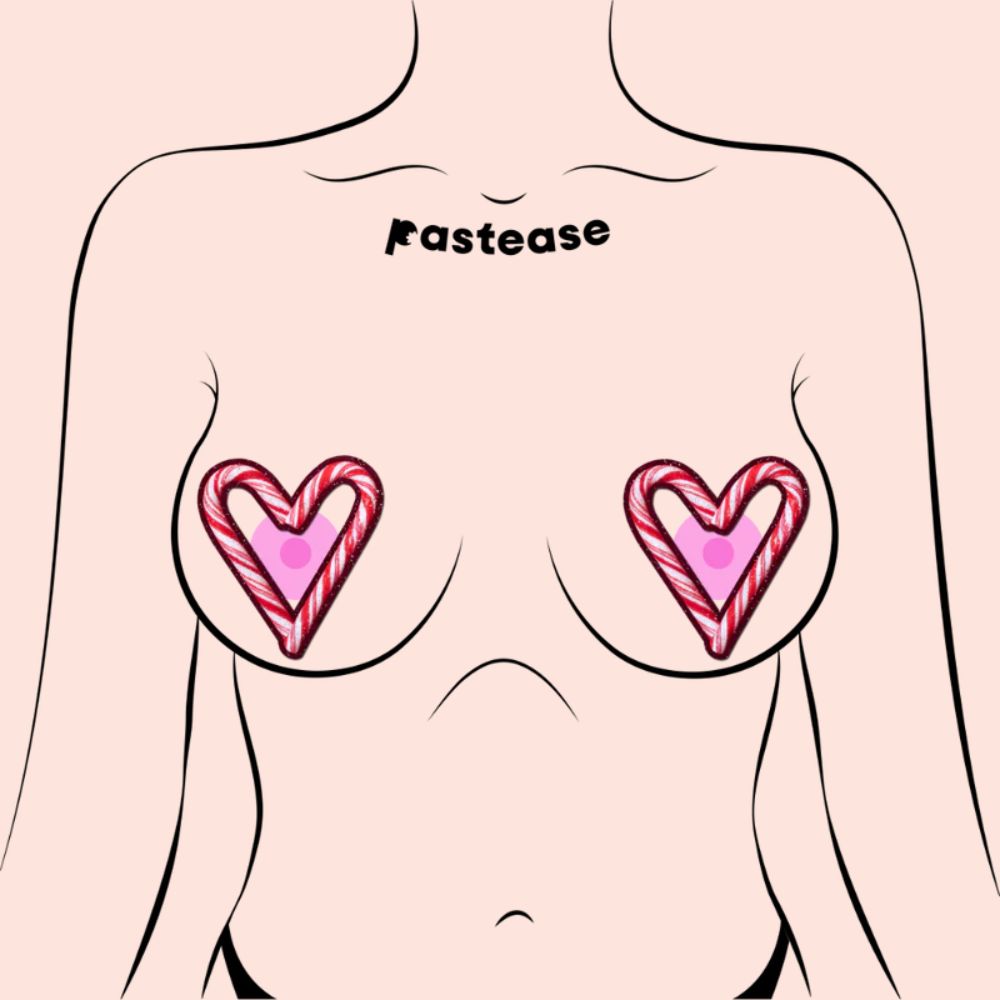 Pastease