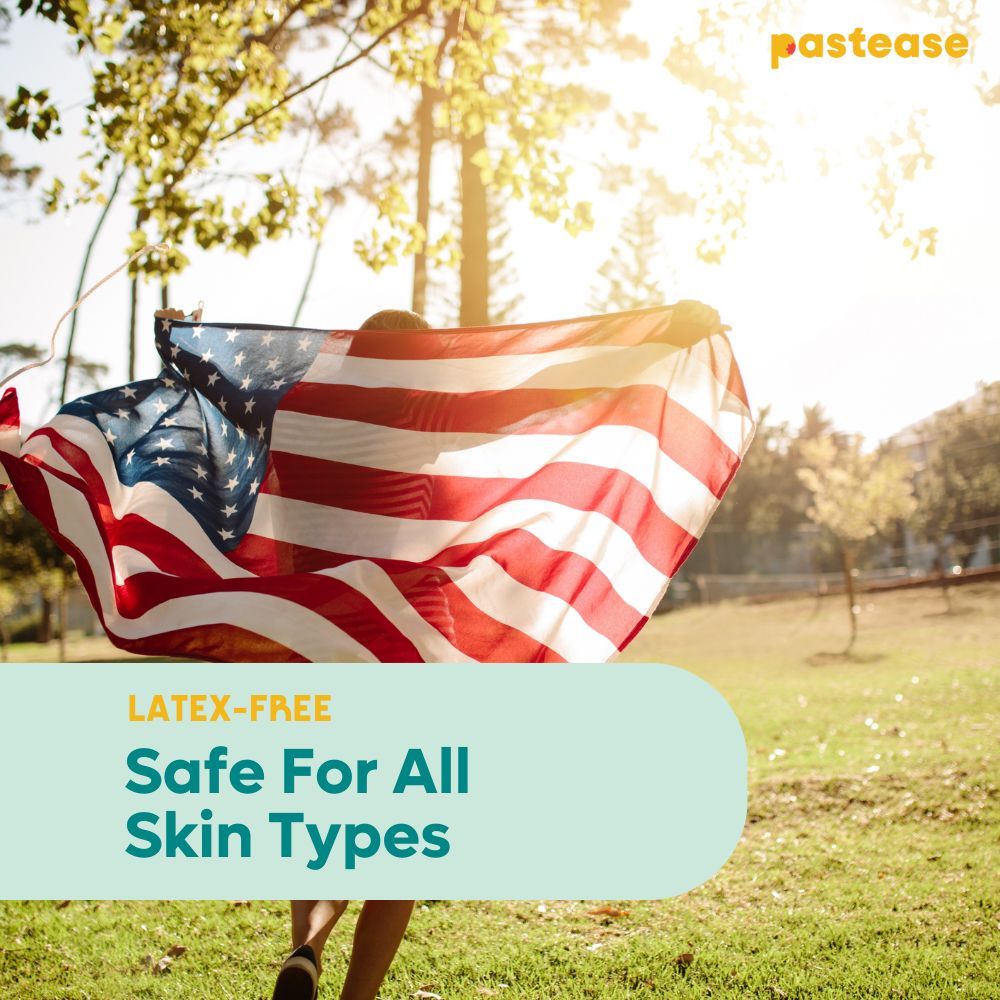 pastease

LATEX-FREE

Safe For All Skin Types