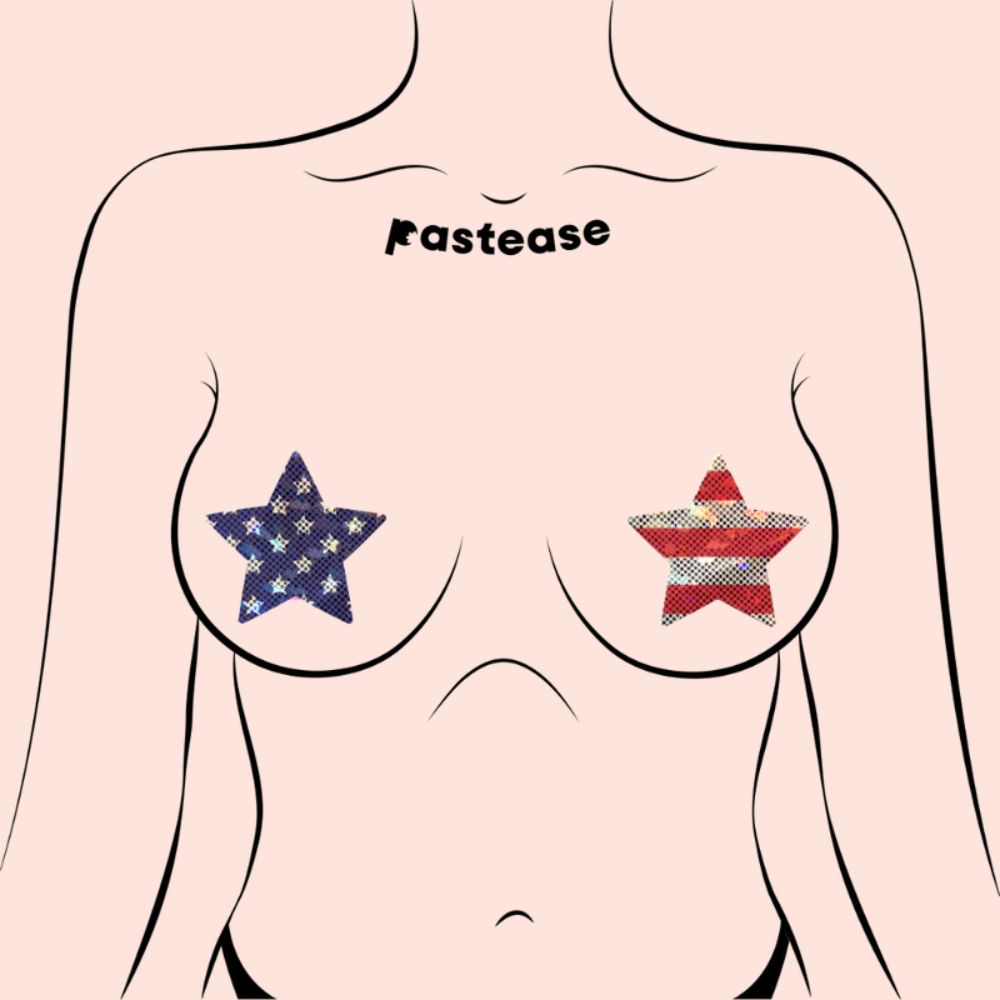 Pastease