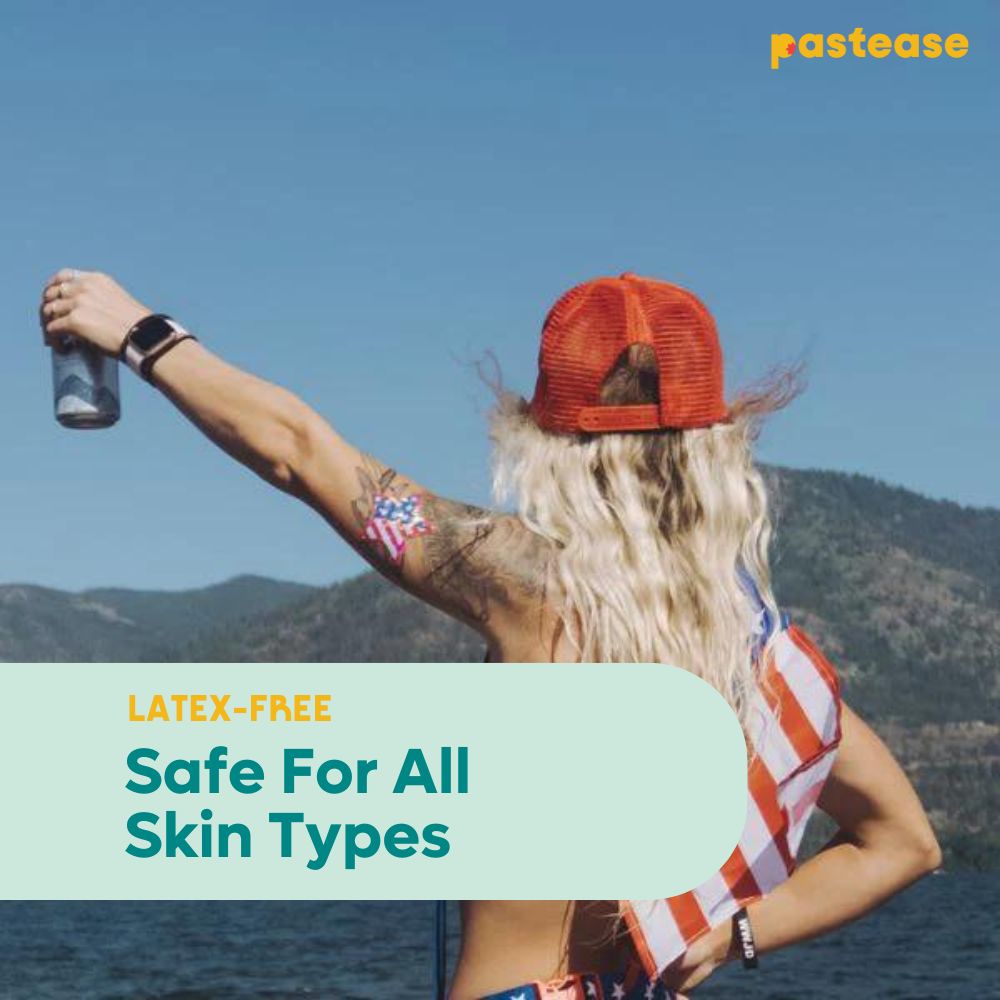 pastease

LATEX-FREE

Safe For All Skin Types

WWJD