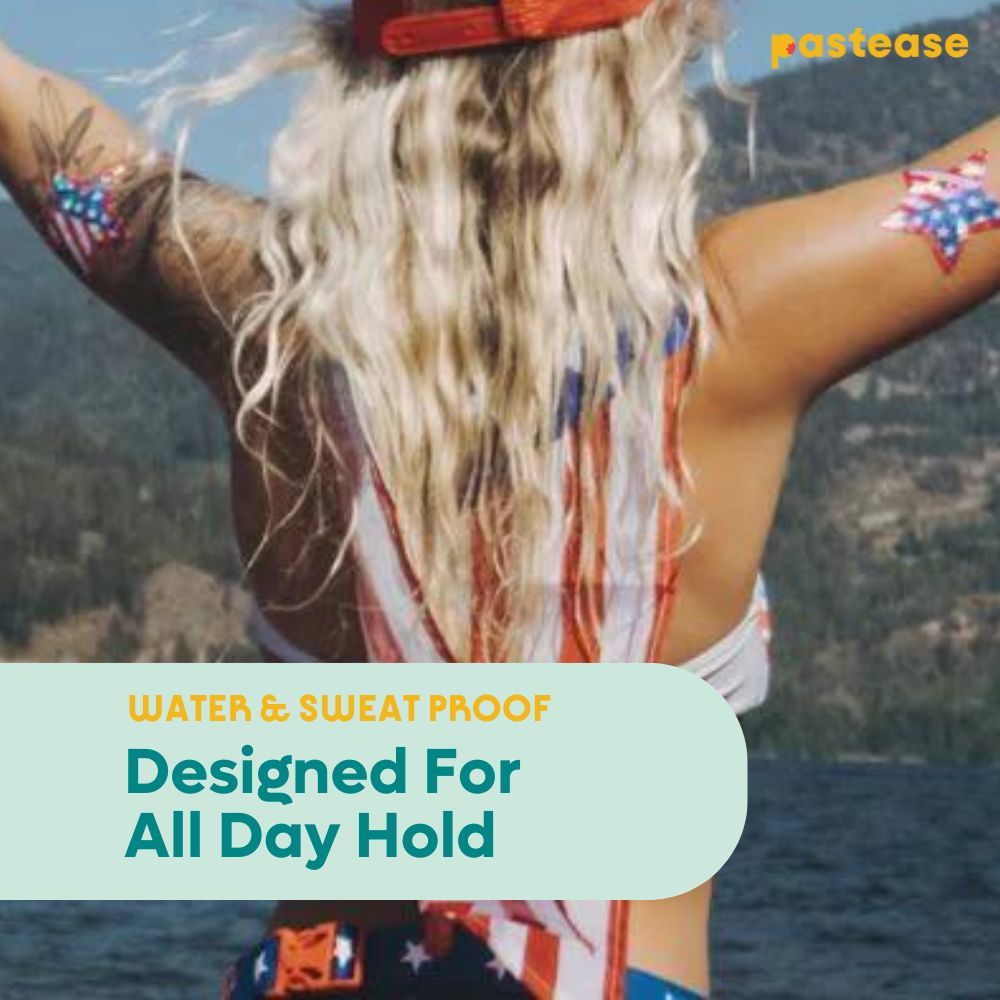 pastease

WATER & SWEAT PROOF

Designed For All Day Hold