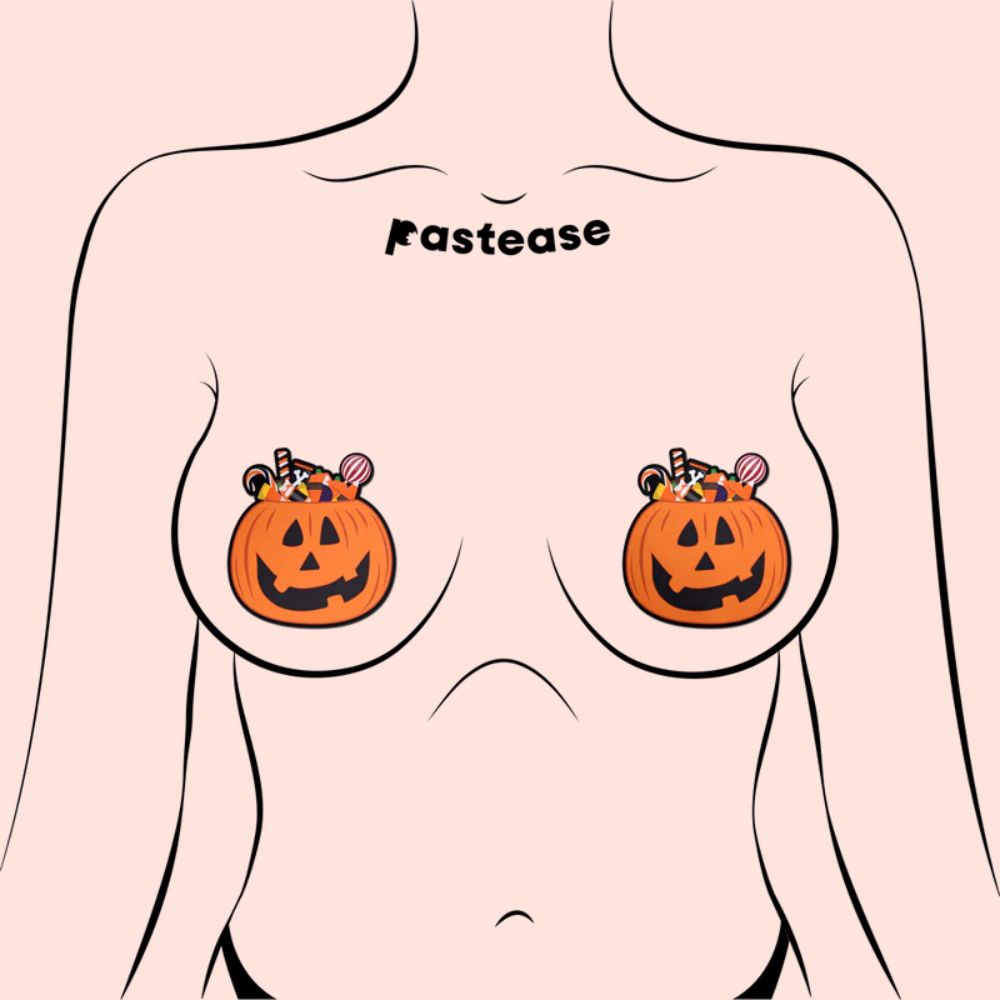 Pastease